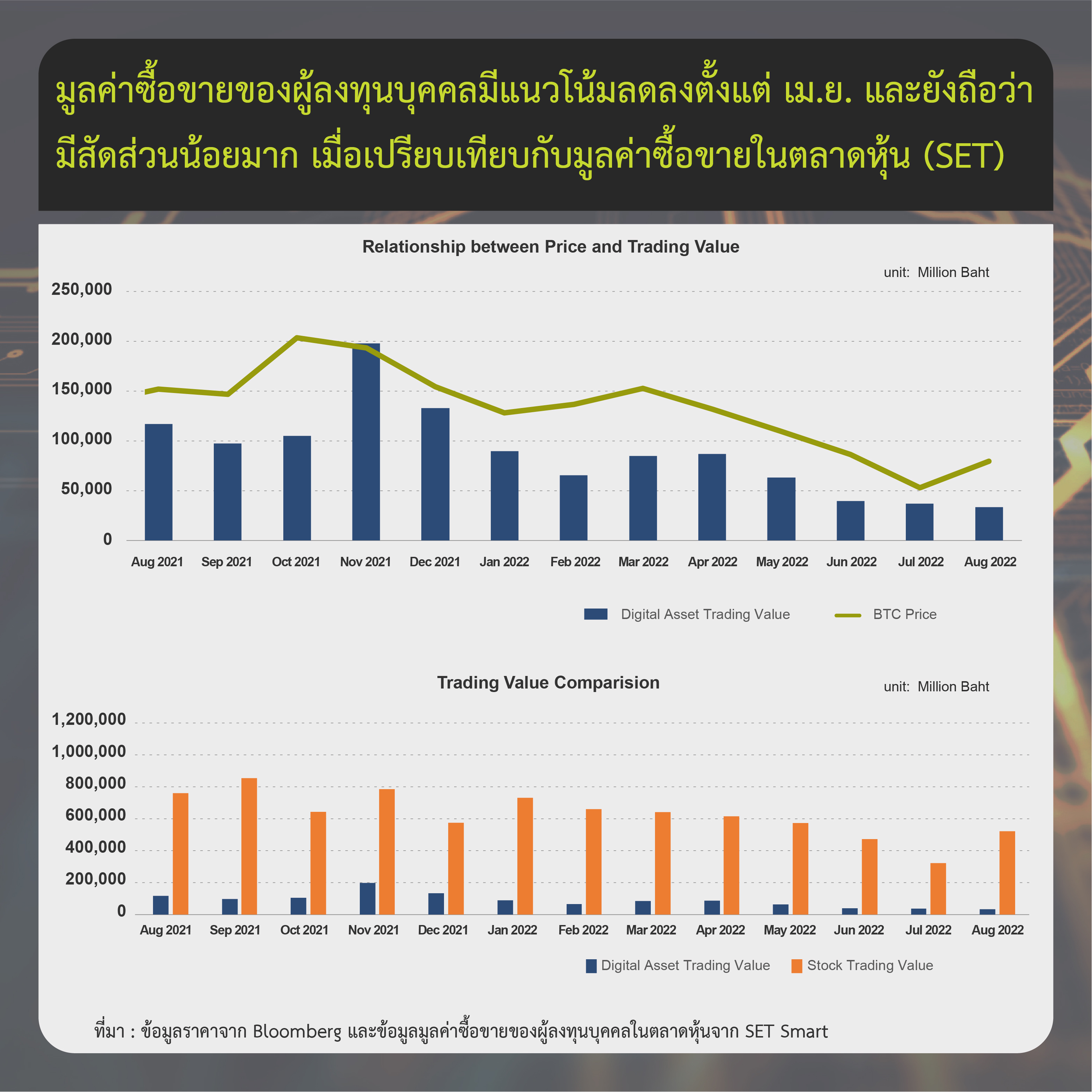 มูลค่าซื้อขายของผู้ลงทุนบุคคลมีแนวโน้มลดลงตั้งแต่ เม.ย. และยังถือว่ามีสัดส่วนน้อยมาก เมื่อเปรียบเทียบกับมูลค่าซื้อขายในตลาดหุ้น (SET)

Relationship between Price and Trading Value

unit: Million Baht

250,000
200,000
150,000
100,000
50,000
0

Aug 2021 Sep 2021 Oct 2021 Nov 2021 Dec 2021 Jan 2022 Feb 2022 Mar 2022 Apr 2022 May 2022 Jun 2022 Jul 2022 Aug 2022

Digital Asset Trading Value BTC Price

Trading Value Comparision

unit: Million Baht

1,200,000
1,000,000
800,000
600,000
400,000
200,000
0

Aug 2021 Sep 2021 Oct 2021 Nov 2021 Dec 2021 Jan 2022 Feb 2022 Mar 2022 Apr 2022 May 2022 Jun 2022 Jul 2022 Aug 2022

Digital Asset Trading Value Stock Trading Value

ที่มา : ข้อมูลราคาจาก Bloomberg และข้อมูลมูลค่าซื้อขายของผู้ลงทุนบุคคลในตลาดหุ้นจาก SET Smart