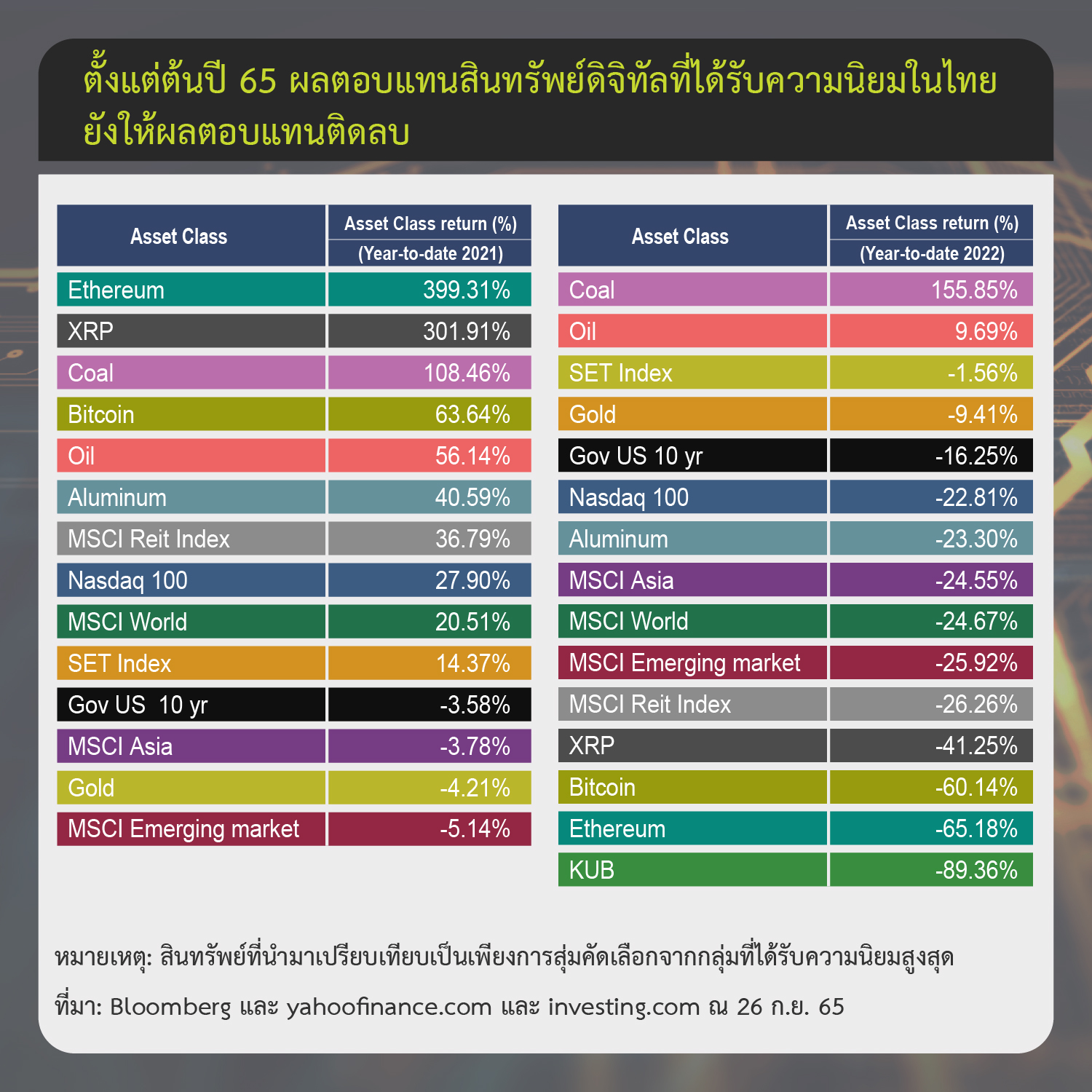 ตั้งแต่ต้นปี 65 ผลตอบแทนสินทรัพย์ดิจิทัลที่ได้รับความนิยมในไทย ยังให้ผลตอบแทนติดลบ

| Asset Class | Asset Class return (%) (Year-to-date 2021) |
|---|---|
| Ethereum | 399.31% |
| XRP | 301.91% |
| Coal | 108.46% |
| Bitcoin | 63.64% |
| Oil | 56.14% |
| Aluminum | 40.59% |
| MSCI Reit Index | 36.79% |
| Nasdaq 100 | 27.90% |
| MSCI World | 20.51% |
| SET Index | 14.37% |
| Gov US 10 yr | -3.58% |
| MSCI Asia | -3.78% |
| Gold | -4.21% |
| MSCI Emerging market | -5.14% |

| Asset Class | Asset Class return (%) (Year-to-date 2022) |
|---|---|
| Coal | 155.85% |
| Oil | 9.69% |
| SET Index | -1.56% |
| Gold | -9.41% |
| Gov US 10 yr | -16.25% |
| Nasdaq 100 | -22.81% |
| Aluminum | -23.30% |
| MSCI Asia | -24.55% |
| MSCI World | -24.67% |
| MSCI Emerging market | -25.92% |
| MSCI Reit Index | -26.26% |
| XRP | -41.25% |
| Bitcoin | -60.14% |
| Ethereum | -65.18% |
| KUB | -89.36% |

หมายเหตุ: สินทรัพย์ที่นำมาเปรียบเทียบเป็นเพียงการสุ่มคัดเลือกจากกลุ่มที่ได้รับความนิยมสูงสุด

ที่มา: Bloomberg และ yahoofinance.com และ investing.com ณ 26 ก.ย. 65