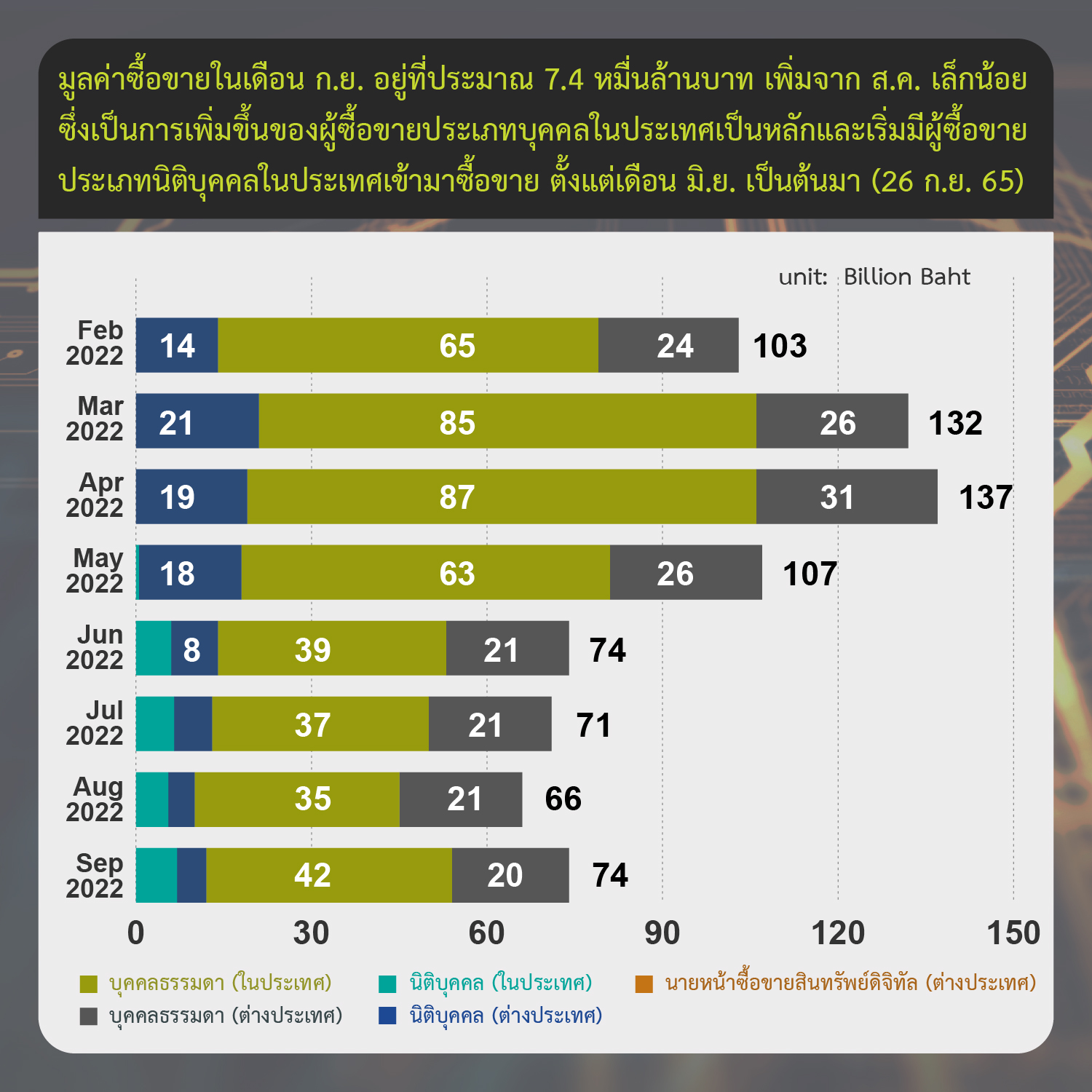 มูลค่าซื้อขายในเดือน ก.ย. อยู่ที่ประมาณ 7.4 หมื่นล้านบาท เพิ่มจาก ส.ค. เล็กน้อย ซึ่งเป็นการเพิ่มขึ้นของผู้ซื้อขายประเภทบุคคลในประเทศเป็นหลักและเริ่มมีผู้ซื้อขายประเภทนิติบุคคลในประเทศเข้ามาซื้อขาย ตั้งแต่เดือน มิ.ย. เป็นต้นมา (26 ก.ย. 65)

unit: Billion Baht

Feb 2022 14 65 24 103
Mar 2022 21 85 26 132
Apr 2022 19 87 31 137
May 2022 18 63 26 107
Jun 2022 8 39 21 74
Jul 2022 37 21 71
Aug 2022 35 21 66
Sep 2022 42 20 74

0 30 60 90 120 150

บุคคลธรรมดา (ในประเทศ)
นิติบุคคล (ในประเทศ)
นายหน้าซื้อขายสินทรัพย์ดิจิทัล (ต่างประเทศ)
บุคคลธรรมดา (ต่างประเทศ)
นิติบุคคล (ต่างประเทศ)