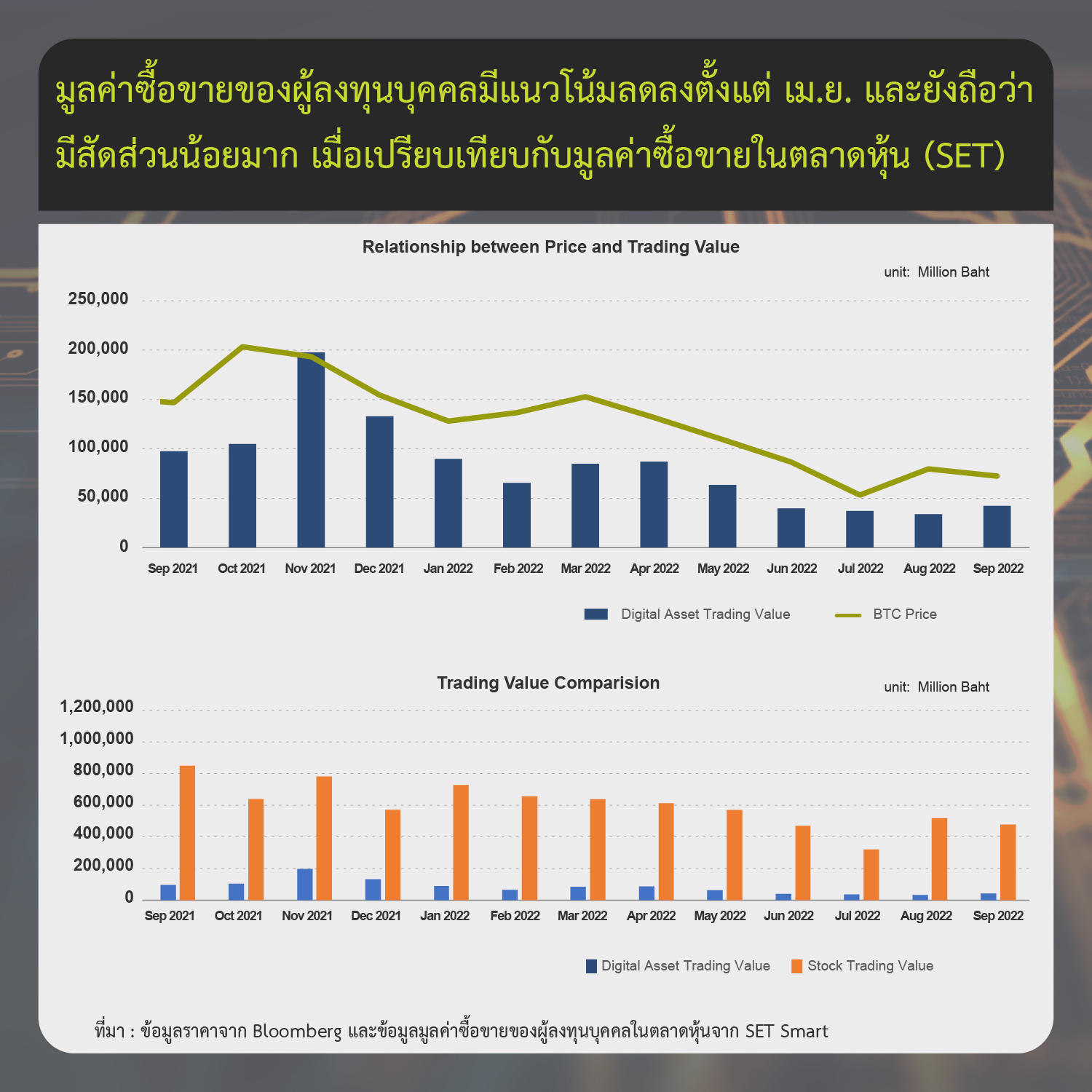 มูลค่าซื้อขายของผู้ลงทุนบุคคลมีแนวโน้มลดลงตั้งแต่ เม.ย. และยังถือว่ามีสัดส่วนน้อยมาก เมื่อเปรียบเทียบกับมูลค่าซื้อขายในตลาดหุ้น (SET)

Relationship between Price and Trading Value

unit: Million Baht

250,000
200,000
150,000
100,000
50,000
0

Sep 2021 Oct 2021 Nov 2021 Dec 2021 Jan 2022 Feb 2022 Mar 2022 Apr 2022 May 2022 Jun 2022 Jul 2022 Aug 2022 Sep 2022

Digital Asset Trading Value
BTC Price

Trading Value Comparision

unit: Million Baht

1,200,000
1,000,000
800,000
600,000
400,000
200,000
0

Sep 2021 Oct 2021 Nov 2021 Dec 2021 Jan 2022 Feb 2022 Mar 2022 Apr 2022 May 2022 Jun 2022 Jul 2022 Aug 2022 Sep 2022

Digital Asset Trading Value
Stock Trading Value

ที่มา : ข้อมูลราคาจาก Bloomberg และข้อมูลมูลค่าซื้อขายของผู้ลงทุนบุคคลในตลาดหุ้นจาก SET Smart