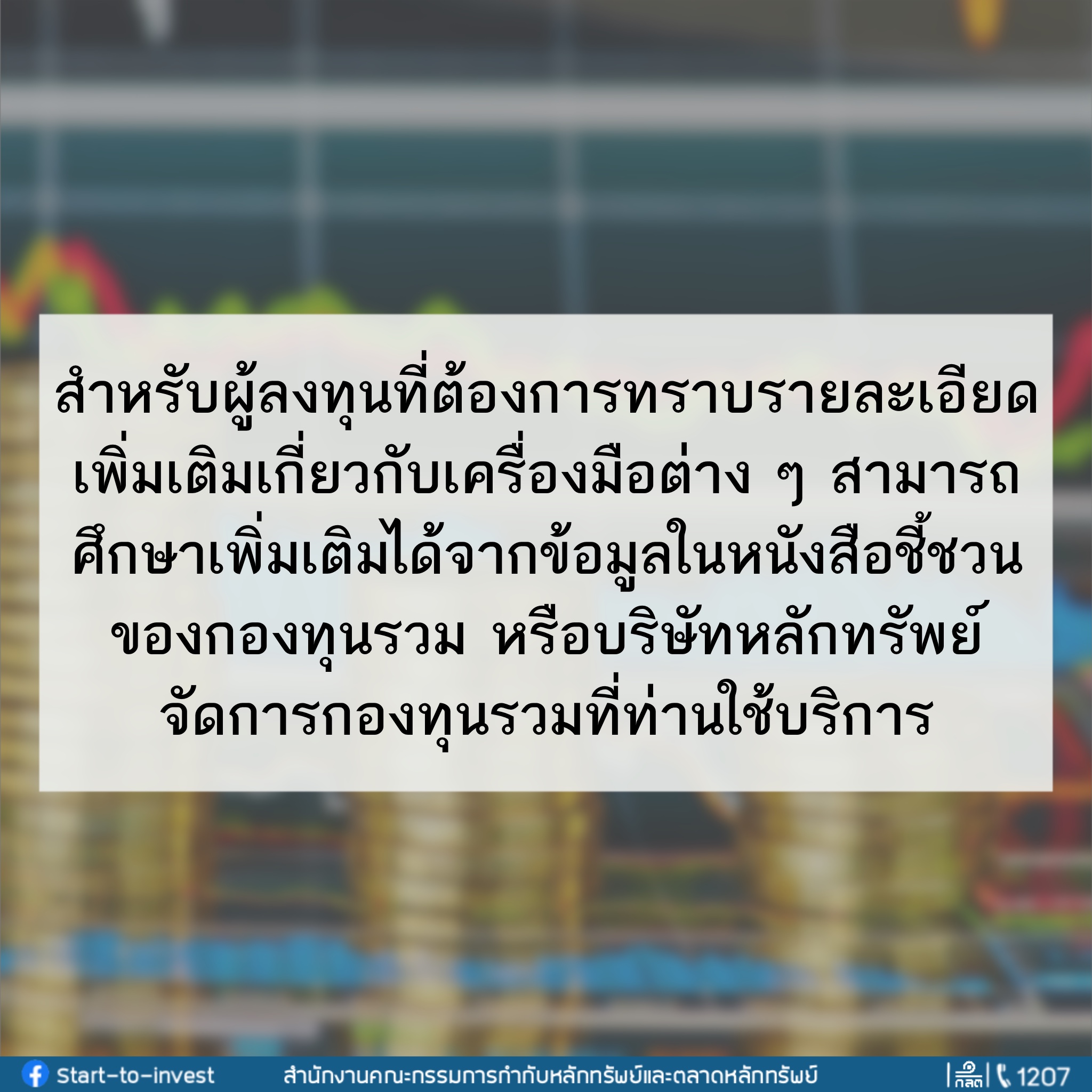 สำหรับผู้ลงทุนที่ต้องการทราบรายละเอียดเพิ่มเติมเกี่ยวกับเครื่องมือต่าง ๆ สามารถศึกษาเพิ่มเติมได้จากข้อมูลในหนังสือชี้ชวนของกองทุนรวม หรือบริษัทหลักทรัพย์จัดการกองทุนรวมที่ท่านใช้บริการ

Start-to-invest สำนักงานคณะกรรมการกำกับหลักทรัพย์และตลาดหลักทรัพย์ ก.ล.ต. 1207