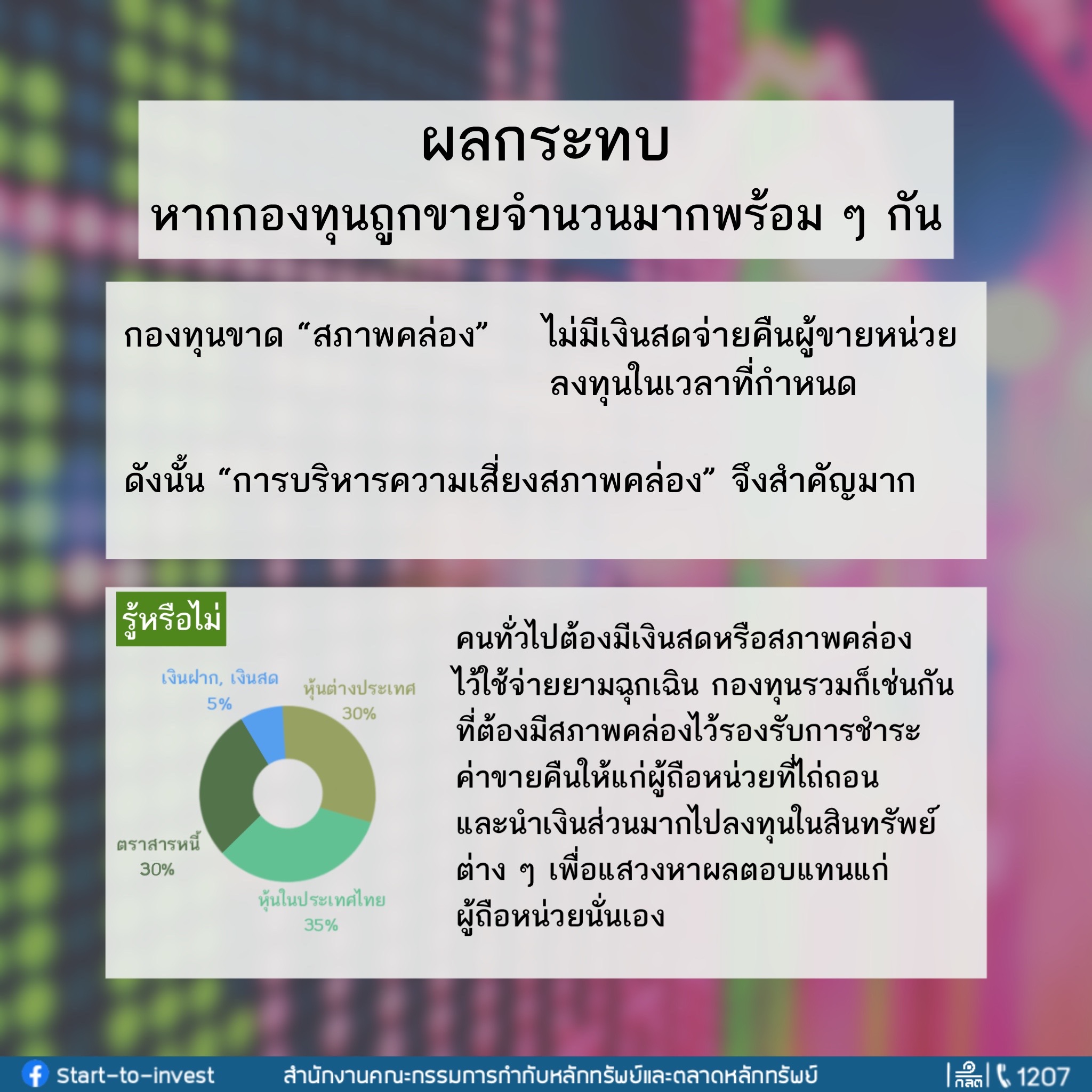 ผลกระทบ
หากกองทุนถูกขายจำนวนมากพร้อม ๆ กัน

กองทุนขาด “สภาพคล่อง” ไม่มีเงินสดจ่ายคืนผู้ขายหน่วยลงทุนในเวลาที่กำหนด

ดังนั้น “การบริหารความเสี่ยงสภาพคล่อง” จึงสำคัญมาก

รู้หรือไม่

เงินฝาก, เงินสด
5%
หุ้นต่างประเทศ
30%
ตราสารหนี้
30%
หุ้นในประเทศไทย
35%

คนทั่วไปต้องมีเงินสดหรือสภาพคล่องไว้ใช้จ่ายยามฉุกเฉิน กองทุนรวมก็เช่นกันที่ต้องมีสภาพคล่องไว้รองรับการชำระค่าขายคืนให้แก่ผู้ถือหน่วยที่ไถ่ถอน และนำเงินส่วนมากไปลงทุนในสินทรัพย์ต่าง ๆ เพื่อแสวงหาผลตอบแทนแก่ผู้ถือหน่วยนั่นเอง

Start-to-invest สำนักงานคณะกรรมการกำกับหลักทรัพย์และตลาดหลักทรัพย์ ก.ล.ต. 1207