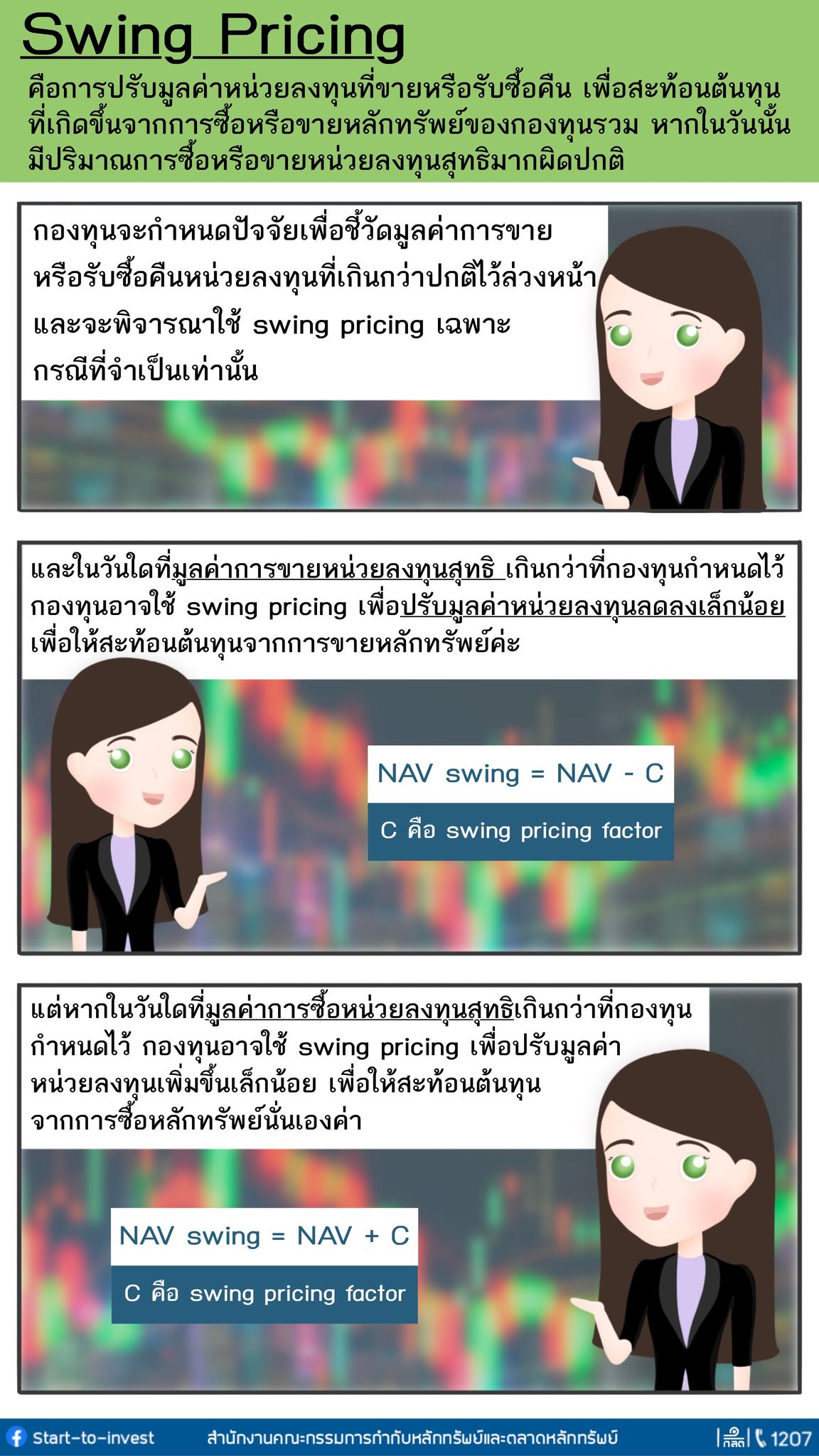 Swing Pricing

คือการปรับมูลค่าหน่วยลงทุนที่ขายหรือรับซื้อคืน เพื่อสะท้อนต้นทุนที่เกิดขึ้นจากการซื้อหรือขายหลักทรัพย์ของกองทุนรวม หากในวันนั้นมีปริมาณการซื้อหรือขายหน่วยลงทุนสุทธิมากผิดปกติ

กองทุนจะกำหนดปัจจัยเพื่อชี้วัดมูลค่าการขายหรือรับซื้อคืนหน่วยลงทุนที่เกินกว่าปกติไว้ล่วงหน้า และจะพิจารณาใช้ swing pricing เฉพาะกรณีที่จำเป็นเท่านั้น

และในวันใดที่มูลค่าการขายหน่วยลงทุนสุทธิ เกินกว่าที่กองทุนกำหนดไว้ กองทุนอาจใช้ swing pricing เพื่อปรับมูลค่าหน่วยลงทุนลดลงเล็กน้อย เพื่อให้สะท้อนต้นทุนจากการขายหลักทรัพย์ค่ะ

NAV swing = NAV - C

C คือ swing pricing factor

แต่หากในวันใดที่มูลค่าการซื้อหน่วยลงทุนสุทธิเกินกว่าที่กองทุนกำหนดไว้ กองทุนอาจใช้ swing pricing เพื่อปรับมูลค่าหน่วยลงทุนเพิ่มขึ้นเล็กน้อย เพื่อให้สะท้อนต้นทุนจากการซื้อหลักทรัพย์นั่นเองค่า

NAV swing = NAV + C

C คือ swing pricing factor

Start-to-invest สำนักงานคณะกรรมการกำกับหลักทรัพย์และตลาดหลักทรัพย์ ก.ล.ต. 1207