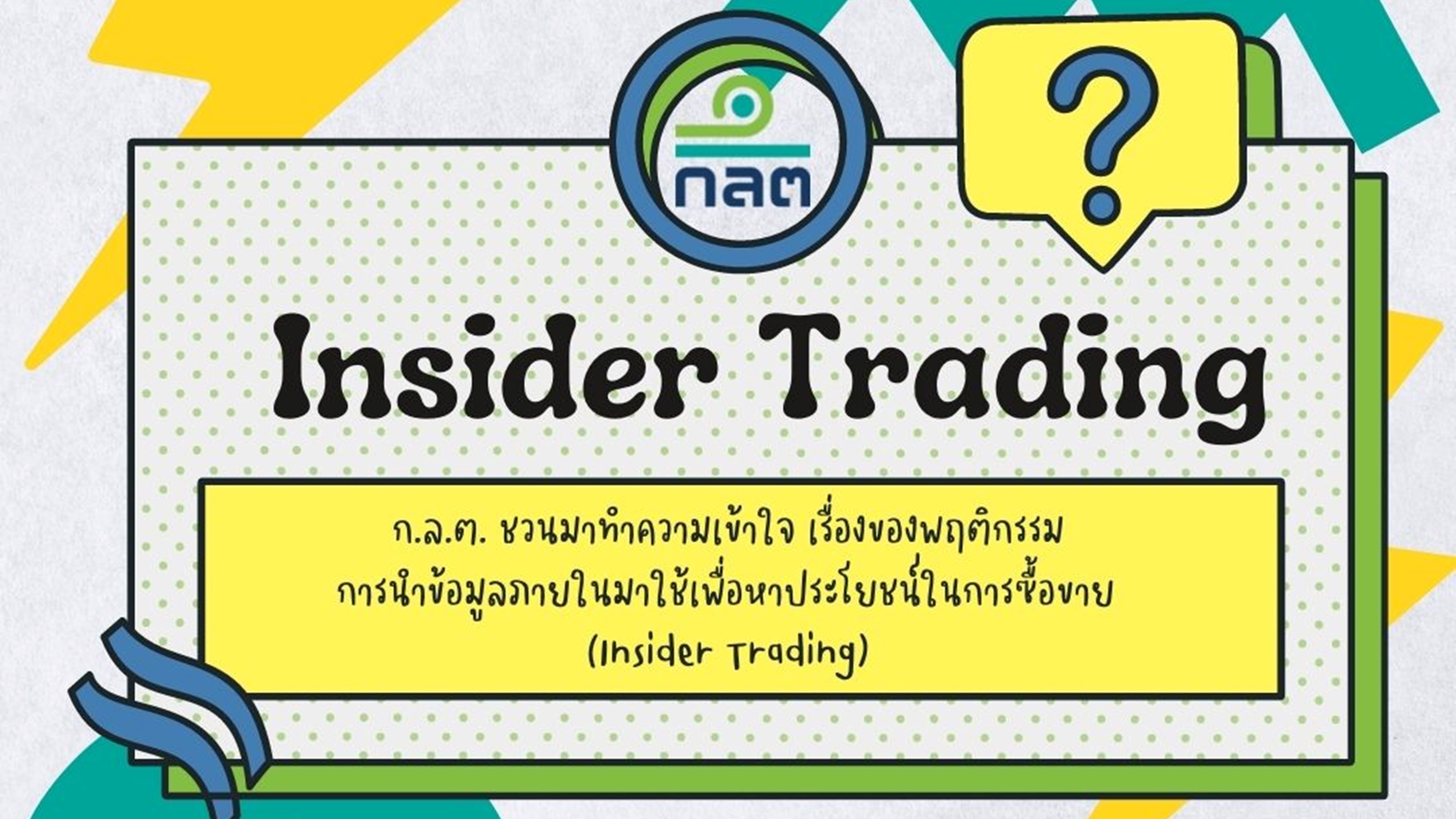 กลต

?

Insider Trading

ก.ล.ต. ชวนมาทำความเข้าใจ เรื่องของพฤติกรรม การนำข้อมูลภายในมาใช้เพื่อหาประโยชน์ในการซื้อขาย (Insider Trading)