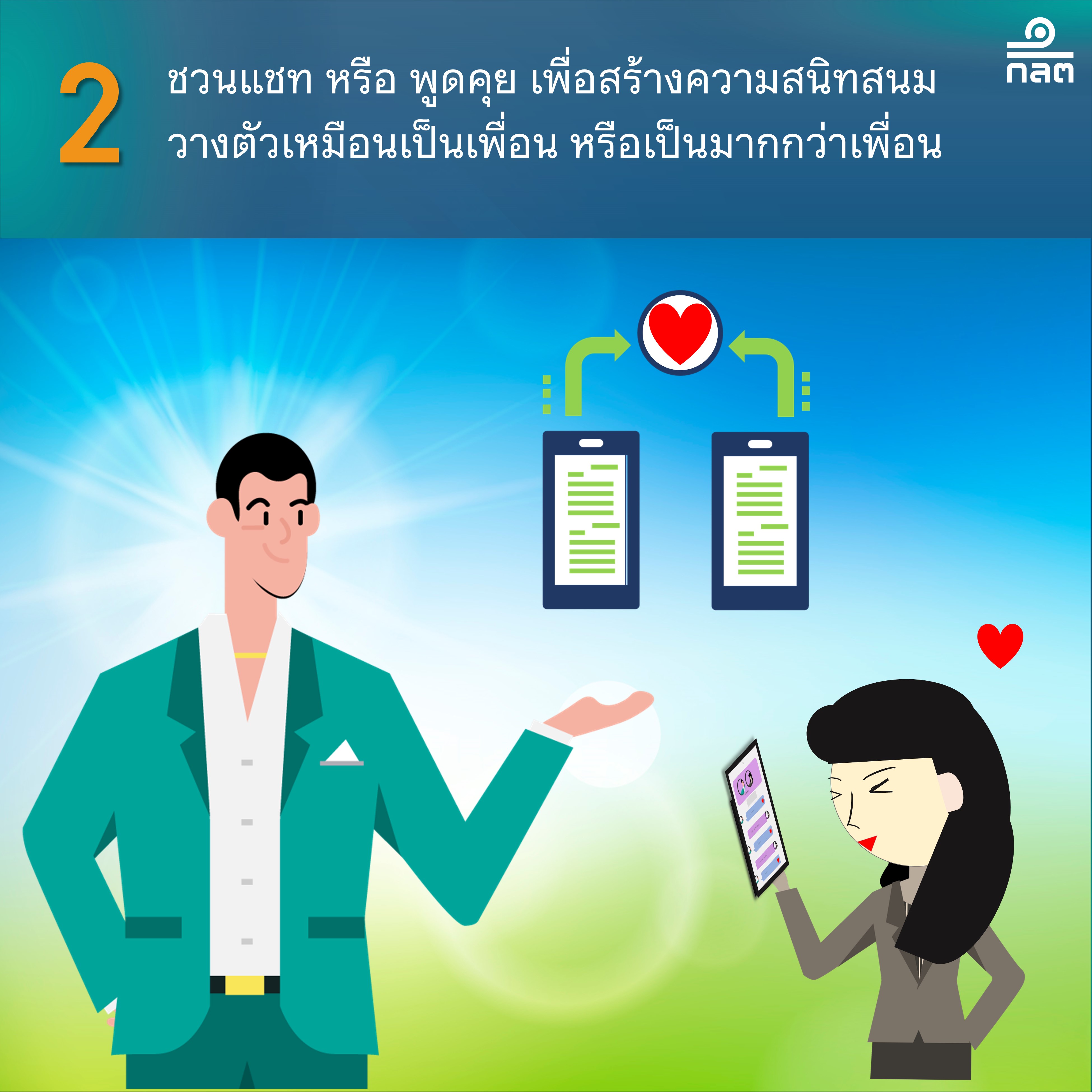 2

ชวนแชท หรือ พูดคุย เพื่อสร้างความสนิทสนม วางตัวเหมือนเป็นเพื่อน หรือเป็นมากกว่าเพื่อน

กลต