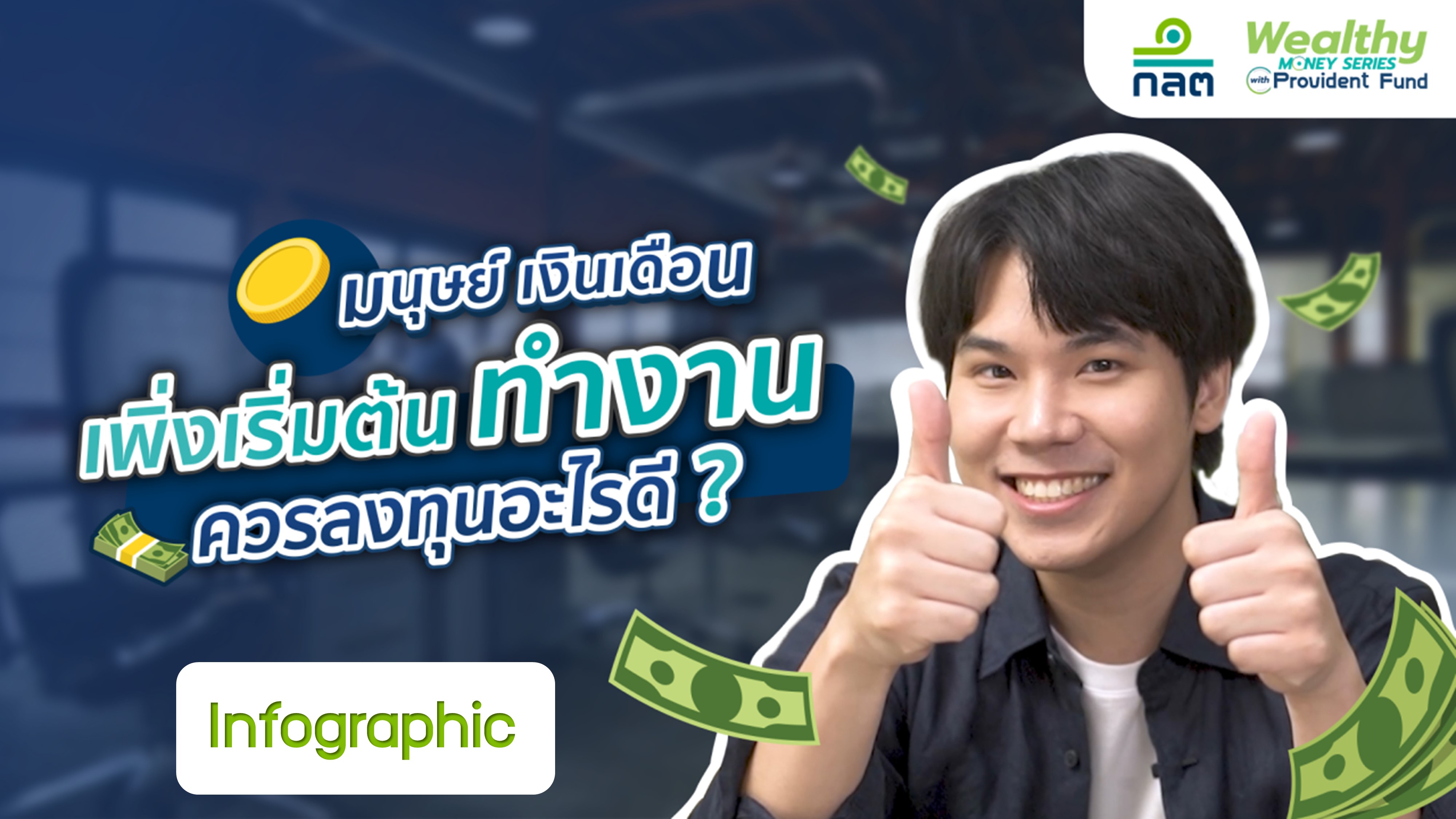 กลต

Wealthy
MONEY SERIES
with Provident Fund

มนุษย์ เงินเดือน
เพิ่งเริ่มต้น ทำงาน
ควรลงทุนอะไรดี ?

Infographic