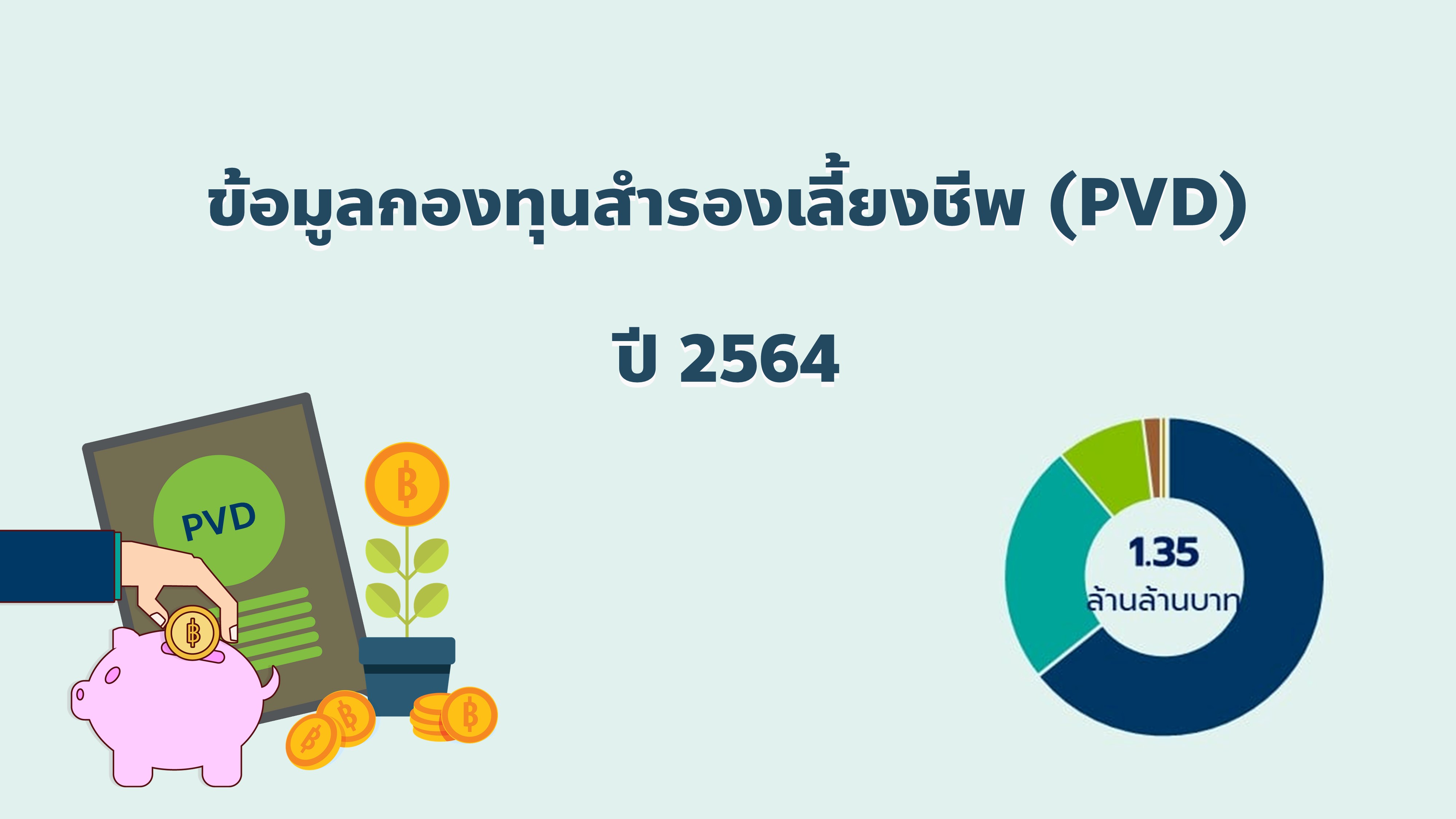 ข้อมูลกองทุนสำรองเลี้ยงชีพ (PVD)

ปี 2564

PVD

฿

฿

฿

฿

฿

1.35
ล้านล้านบาท