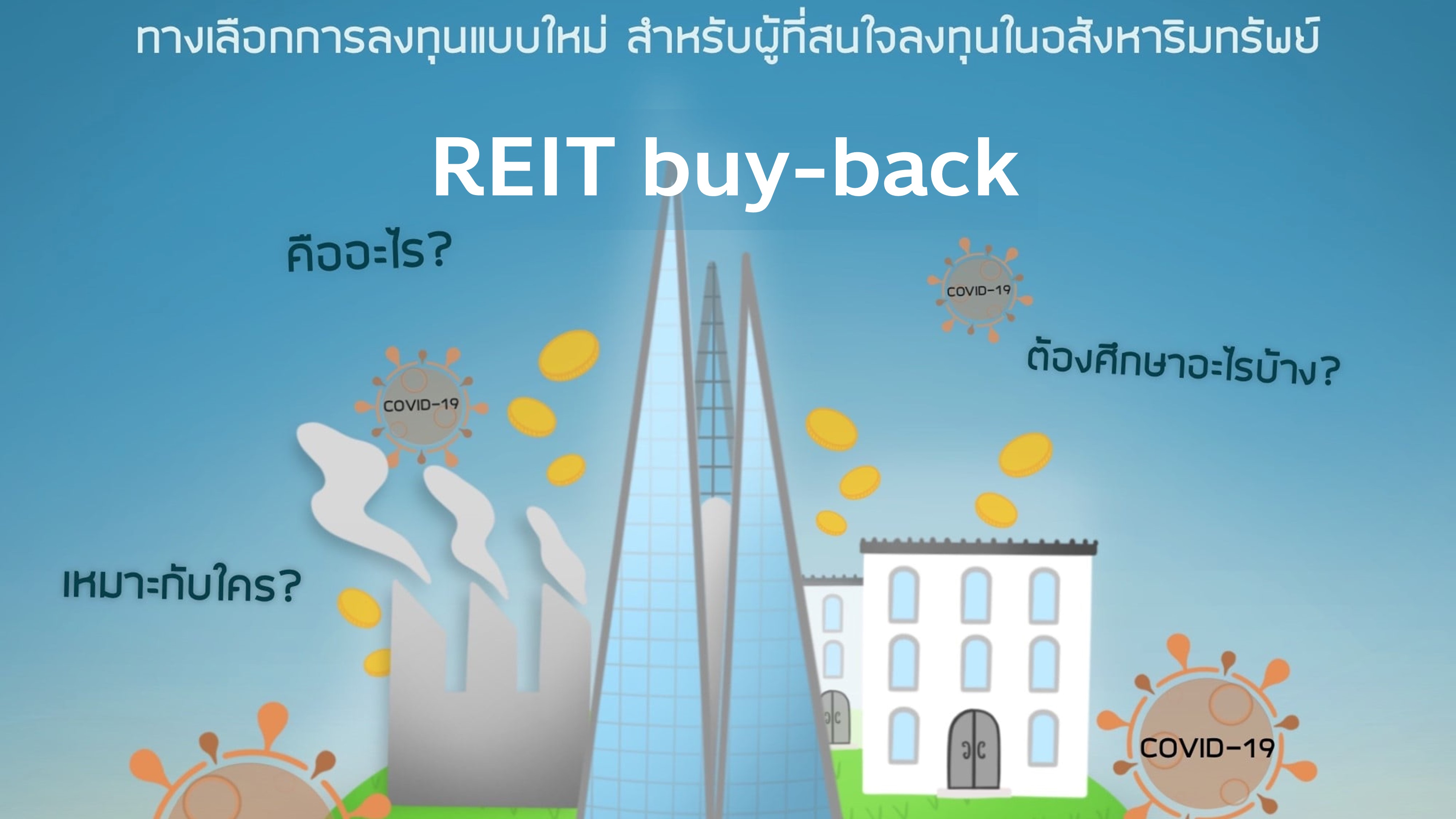 ทางเลือกการลงทุนแบบใหม่ สำหรับผู้ที่สนใจลงทุนในอสังหาริมทรัพย์

REIT buy-back

คืออะไร?

COVID-19

ต้องศึกษาอะไรบ้าง?

COVID-19

เหมาะกับใคร?

COVID-19