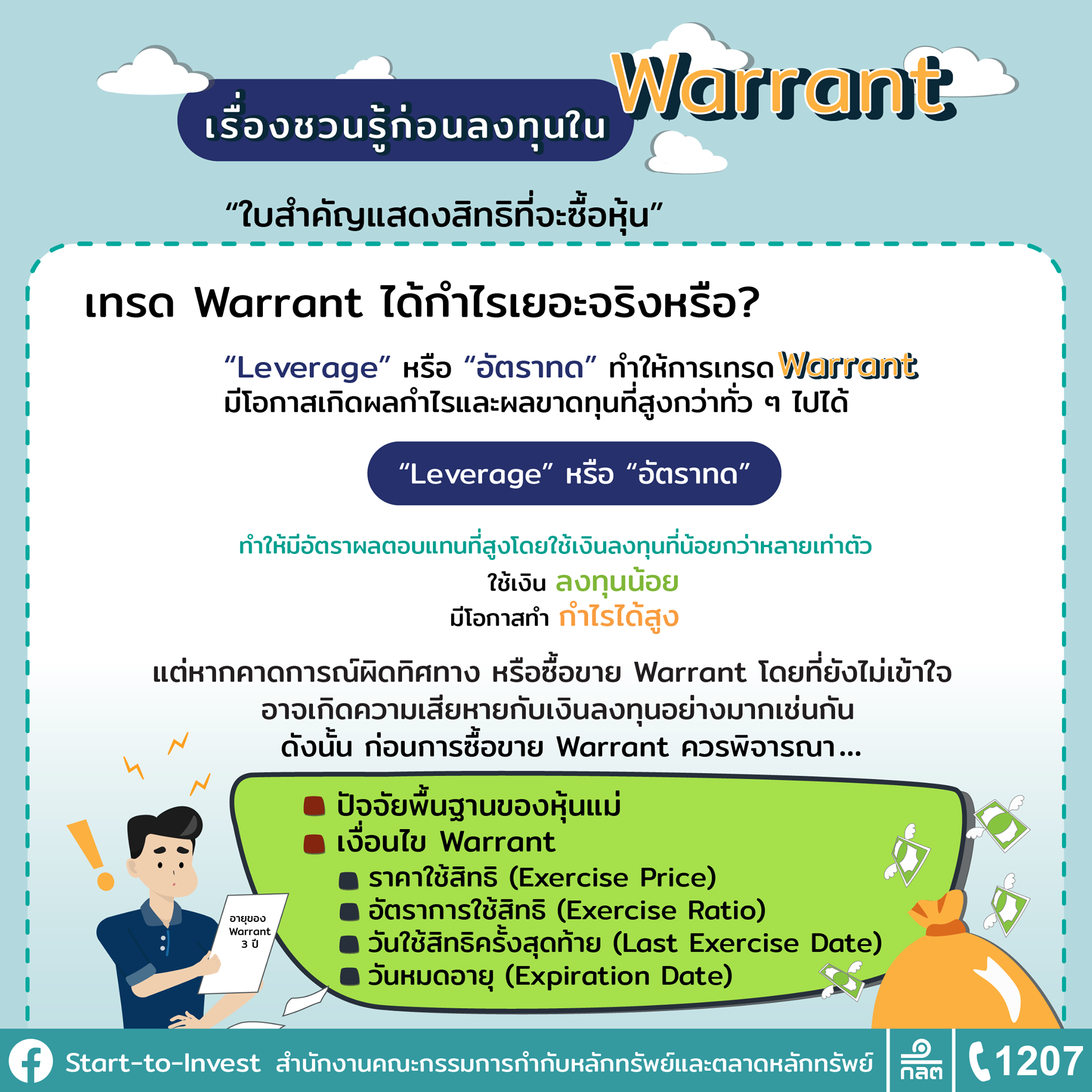 เรื่องชวนรู้ก่อนลงทุนใน Warrant

“ใบสำคัญแสดงสิทธิที่จะซื้อหุ้น”

เทรด Warrant ได้กำไรเยอะจริงหรือ?

“Leverage” หรือ “อัตราทด” ทำให้การเทรด Warrant มีโอกาสเกิดผลกำไรและผลขาดทุนที่สูงกว่าทั่ว ๆ ไปได้

“Leverage” หรือ “อัตราทด”

ทำให้มีอัตราผลตอบแทนที่สูงโดยใช้เงินลงทุนที่น้อยกว่าหลายเท่าตัว
ใช้เงิน ลงทุนน้อย
มีโอกาสทำ กำไรได้สูง

แต่หากคาดการณ์ผิดทิศทาง หรือซื้อขาย Warrant โดยที่ยังไม่เข้าใจ อาจเกิดความเสียหายกับเงินลงทุนอย่างมากเช่นกัน ดังนั้น ก่อนการซื้อขาย Warrant ควรพิจารณา...

ปัจจัยพื้นฐานของหุ้นแม่
เงื่อนไข Warrant
ราคาใช้สิทธิ (Exercise Price)
อัตราการใช้สิทธิ (Exercise Ratio)
วันใช้สิทธิครั้งสุดท้าย (Last Exercise Date)
วันหมดอายุ (Expiration Date)

อายุของ Warrant 3 ปี

Start-to-Invest สำนักงานคณะกรรมการกำกับหลักทรัพย์และตลาดหลักทรัพย์ กลต 1207