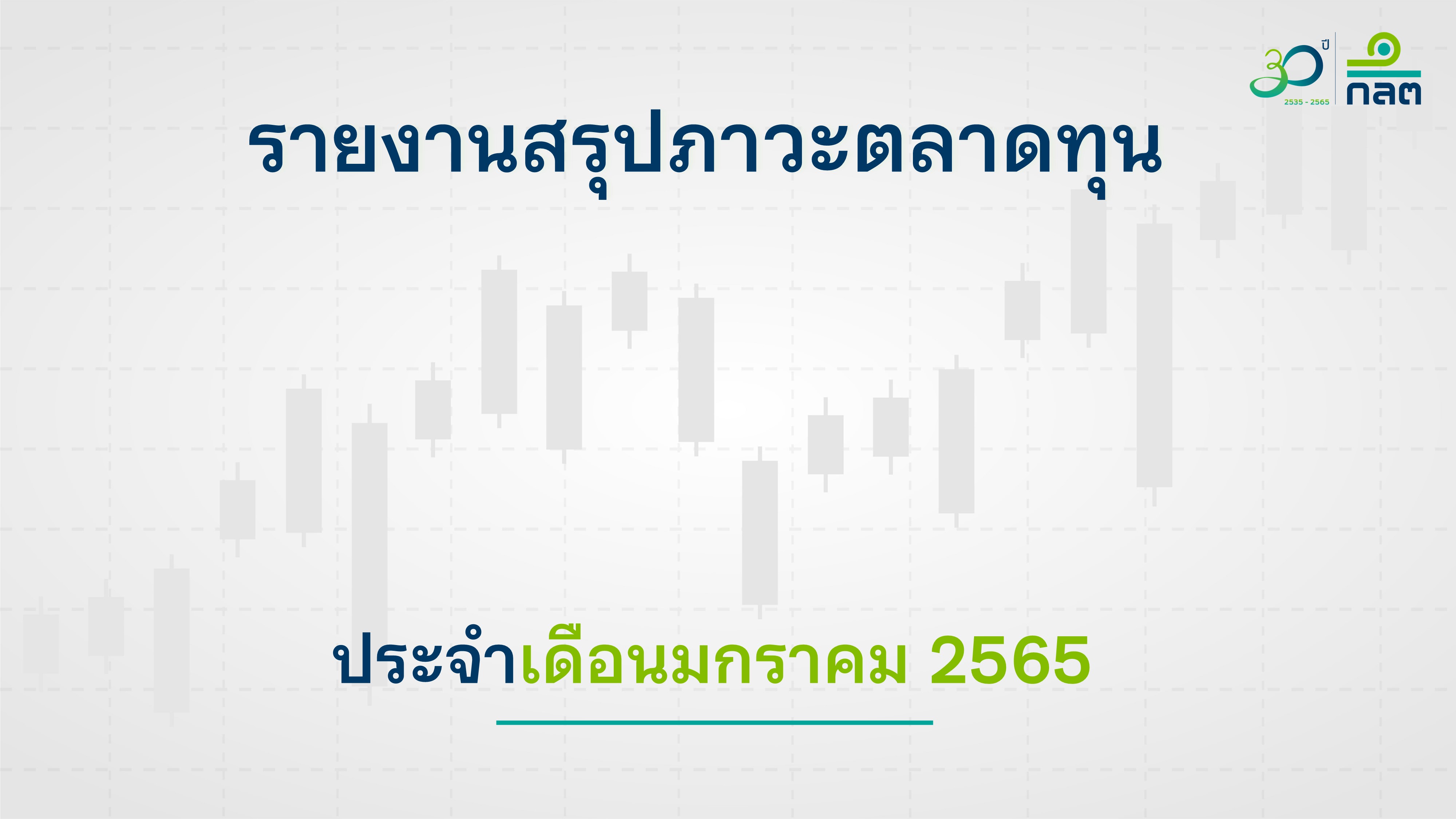 30 ปี
2535 - 2565
กลต

รายงานสรุปภาวะตลาดทุน

ประจำเดือนมกราคม 2565