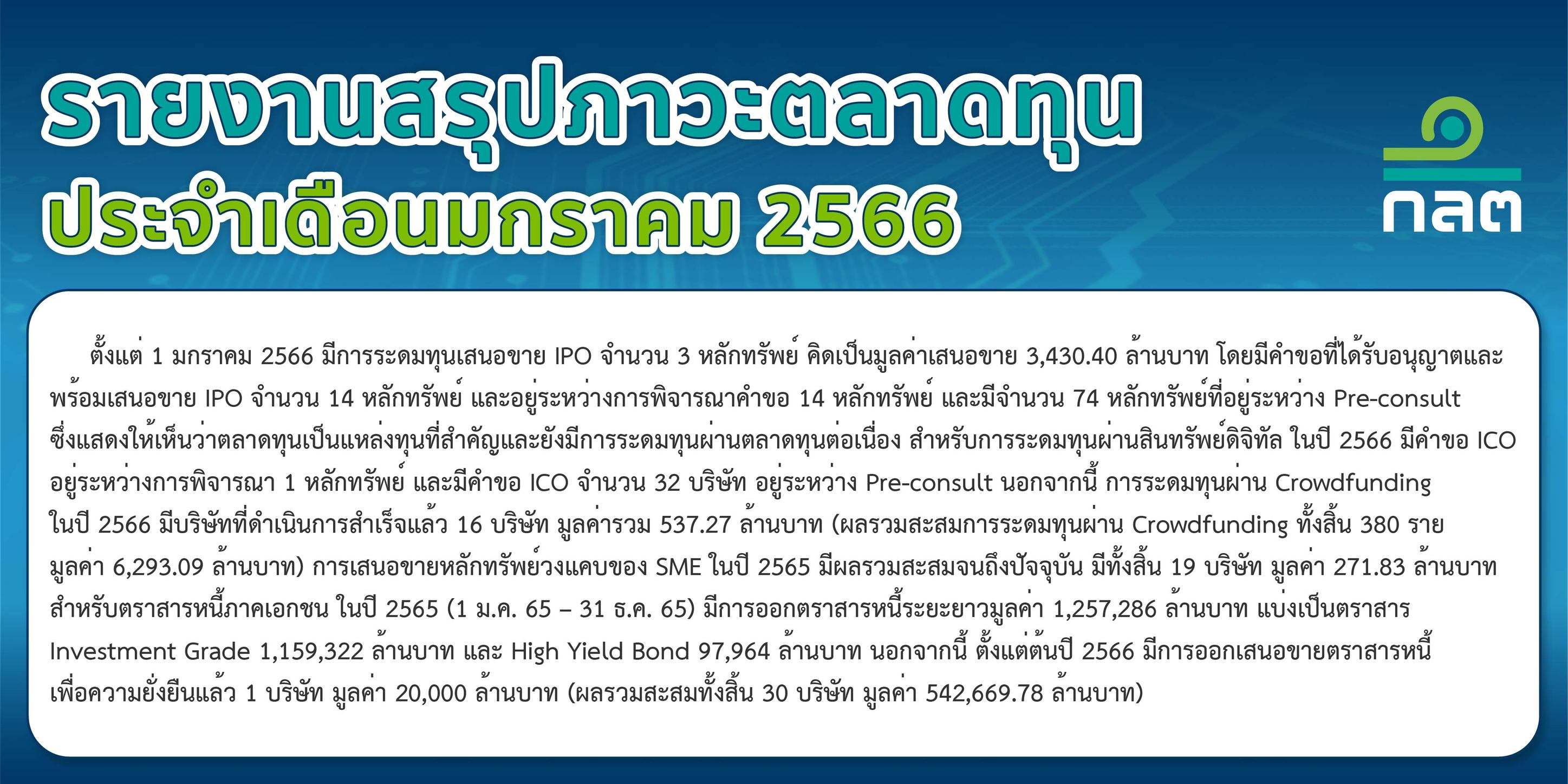 รายงานสรุปภาวะตลาดทุน
ประจำเดือนมกราคม 2566

กลต

ตั้งแต่ 1 มกราคม 2566 มีการระดมทุนเสนอขาย IPO จำนวน 3 หลักทรัพย์ คิดเป็นมูลค่าเสนอขาย 3,430.40 ล้านบาท โดยมีคำขอที่ได้รับอนุญาตและพร้อมเสนอขาย IPO จำนวน 14 หลักทรัพย์ และอยู่ระหว่างการพิจารณาคำขอ 14 หลักทรัพย์ และมีจำนวน 74 หลักทรัพย์ที่อยู่ระหว่าง Pre-consult ซึ่งแสดงให้เห็นว่าตลาดทุนเป็นแหล่งทุนที่สำคัญและยังมีการระดมทุนผ่านตลาดทุนต่อเนื่อง สำหรับการระดมทุนผ่านสินทรัพย์ดิจิทัล ในปี 2566 มีคำขอ ICO อยู่ระหว่างการพิจารณา 1 หลักทรัพย์ และมีคำขอ ICO จำนวน 32 บริษัท อยู่ระหว่าง Pre-consult นอกจากนี้ การระดมทุนผ่าน Crowdfunding ในปี 2566 มีบริษัทที่ดำเนินการสำเร็จแล้ว 16 บริษัท มูลค่ารวม 537.27 ล้านบาท (ผลรวมสะสมการระดมทุนผ่าน Crowdfunding ทั้งสิ้น 380 ราย มูลค่า 6,293.09 ล้านบาท) การเสนอขายหลักทรัพย์วงแคบของ SME ในปี 2565 มีผลรวมสะสมจนถึงปัจจุบัน มีทั้งสิ้น 19 บริษัท มูลค่า 271.83 ล้านบาท สำหรับตราสารหนี้ภาคเอกชน ในปี 2565 (1 ม.ค. 65 – 31 ธ.ค. 65) มีการออกตราสารหนี้ระยะยาวมูลค่า 1,257,286 ล้านบาท แบ่งเป็นตราสาร Investment Grade 1,159,322 ล้านบาท และ High Yield Bond 97,964 ล้านบาท นอกจากนี้ ตั้งแต่ต้นปี 2566 มีการออกเสนอขายตราสารหนี้เพื่อความยั่งยืนแล้ว 1 บริษัท มูลค่า 20,000 ล้านบาท (ผลรวมสะสมทั้งสิ้น 30 บริษัท มูลค่า 542,669.78 ล้านบาท)