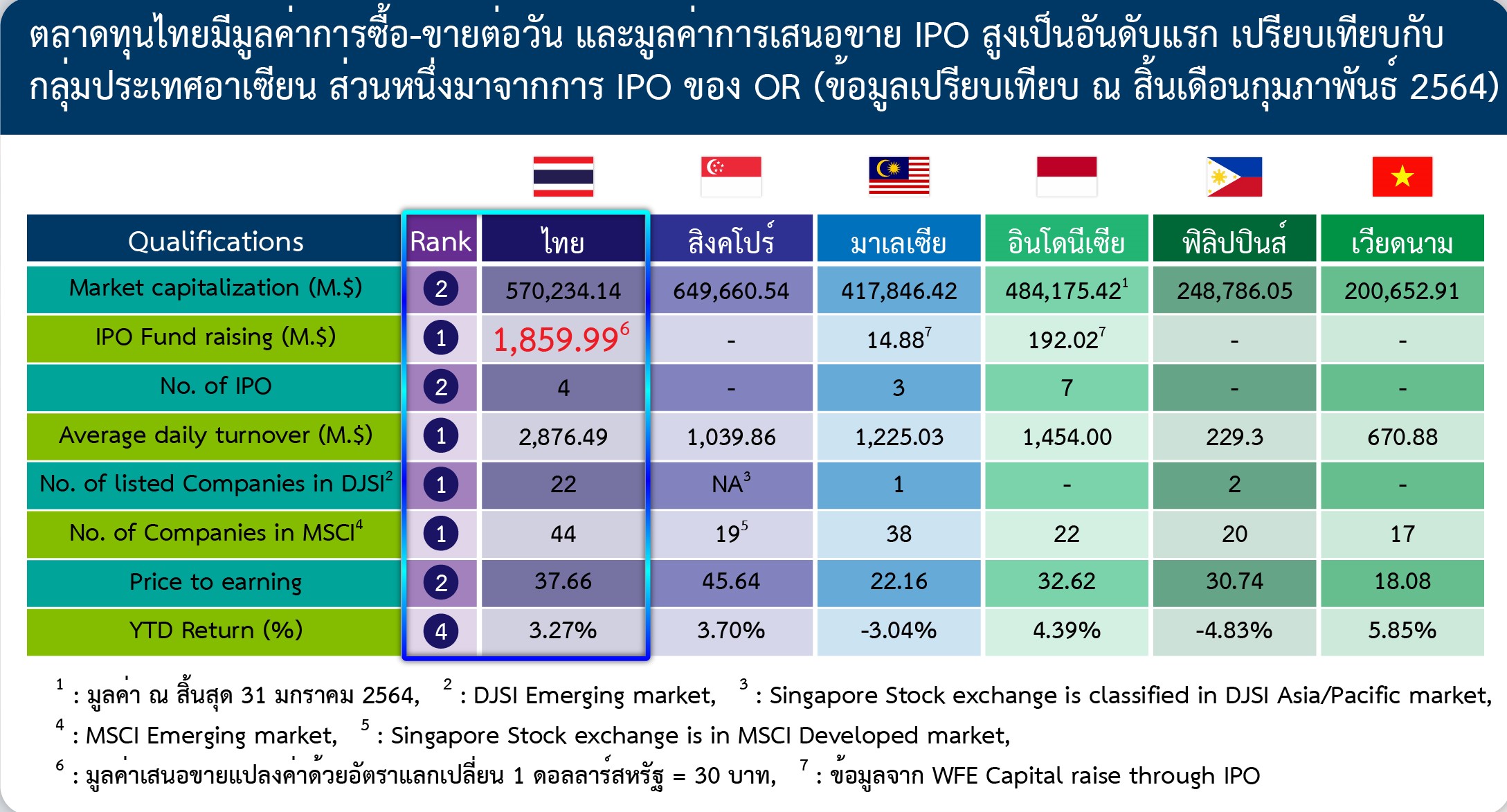 ตลาดทุนไทยมีมูลค่าการซื้อ-ขายต่อวัน และมูลค่าการเสนอขาย IPO สูงเป็นอันดับแรก เปรียบเทียบกับกลุ่มประเทศอาเซียน ส่วนหนึ่งมาจากการ IPO ของ OR (ข้อมูลเปรียบเทียบ ณ สิ้นเดือนกุมภาพันธ์ 2564)

| Qualifications | Rank | ไทย | สิงคโปร์ | มาเลเซีย | อินโดนีเซีย | ฟิลิปปินส์ | เวียดนาม |
|---|---|---|---|---|---|---|---|
| Market capitalization (M.$) | 2 | 570,234.14 | 649,660.54 | 417,846.42 | 484,175.42$^1$ | 248,786.05 | 200,652.91 |
| IPO Fund raising (M.$) | 1 | 1,859.99$^6$ | - | 14.88$^7$ | 192.02$^7$ | - | - |
| No. of IPO | 2 | 4 | - | 3 | 7 | - | - |
| Average daily turnover (M.$) | 1 | 2,876.49 | 1,039.86 | 1,225.03 | 1,454.00 | 229.3 | 670.88 |
| No. of listed Companies in DJSI$^2$ | 1 | 22 | NA$^3$ | 1 | - | 2 | - |
| No. of Companies in MSCI$^4$ | 1 | 44 | 19$^5$ | 38 | 22 | 20 | 17 |
| Price to earning | 2 | 37.66 | 45.64 | 22.16 | 32.62 | 30.74 | 18.08 |
| YTD Return (%) | 4 | 3.27% | 3.70% | -3.04% | 4.39% | -4.83% | 5.85% |

$^1$ : มูลค่า ณ สิ้นสุด 31 มกราคม 2564, $^2$ : DJSI Emerging market, $^3$ : Singapore Stock exchange is classified in DJSI Asia/Pacific market, $^4$ : MSCI Emerging market, $^5$ : Singapore Stock exchange is in MSCI Developed market, $^6$ : มูลค่าเสนอขายแปลงค่าด้วยอัตราแลกเปลี่ยน 1 ดอลลาร์สหรัฐ = 30 บาท, $^7$ : ข้อมูลจาก WFE Capital raise through IPO