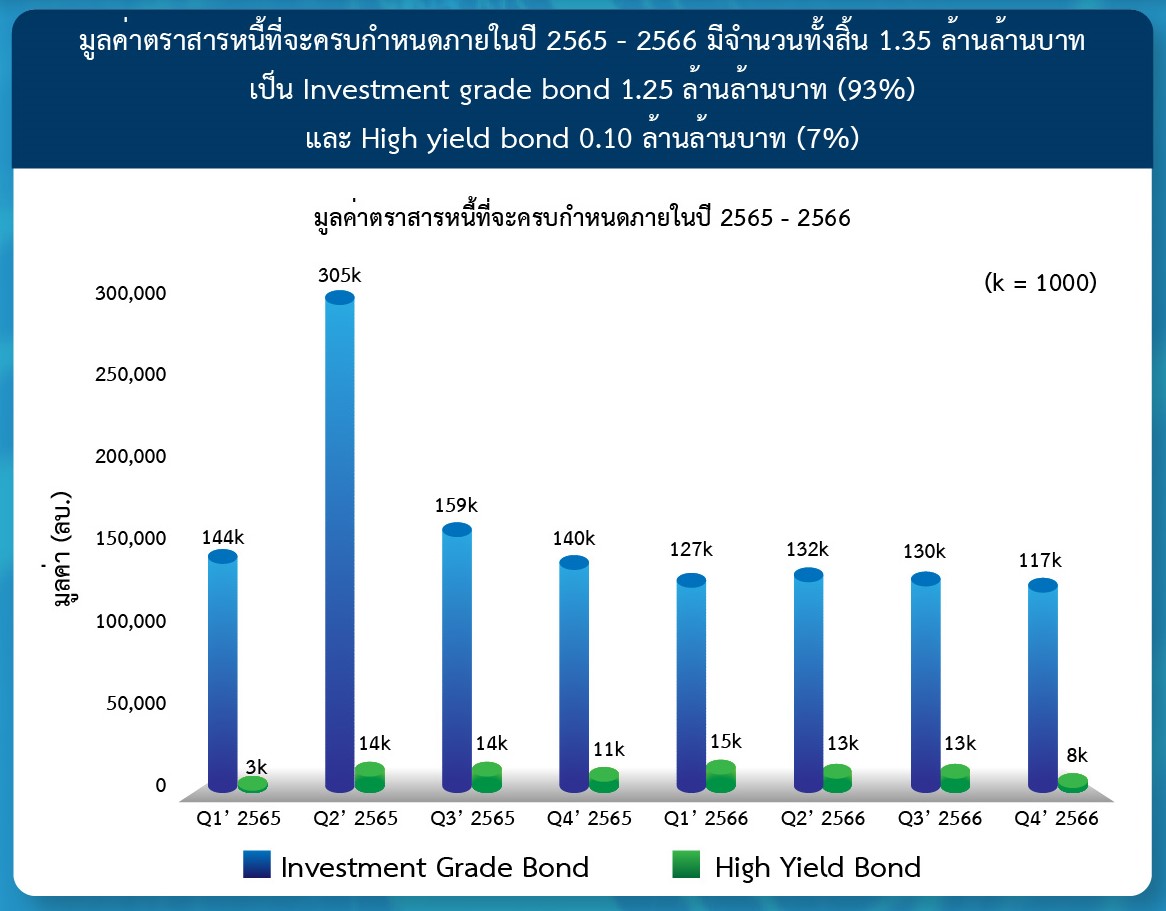 มูลค่าตราสารหนี้ที่จะครบกำหนดภายในปี 2565 - 2566 มีจำนวนทั้งสิ้น 1.35 ล้านล้านบาท
เป็น Investment grade bond 1.25 ล้านล้านบาท (93%)
และ High yield bond 0.10 ล้านล้านบาท (7%)

มูลค่าตราสารหนี้ที่จะครบกำหนดภายในปี 2565 - 2566

(k = 1000)

มูลค่า (ลบ.)

300,000
250,000
200,000
150,000
100,000
50,000
0

144k
3k
305k
14k
159k
14k
140k
11k
127k
15k
132k
13k
130k
13k
117k
8k

Q1' 2565
Q2' 2565
Q3' 2565
Q4' 2565
Q1' 2566
Q2' 2566
Q3' 2566
Q4' 2566

Investment Grade Bond
High Yield Bond