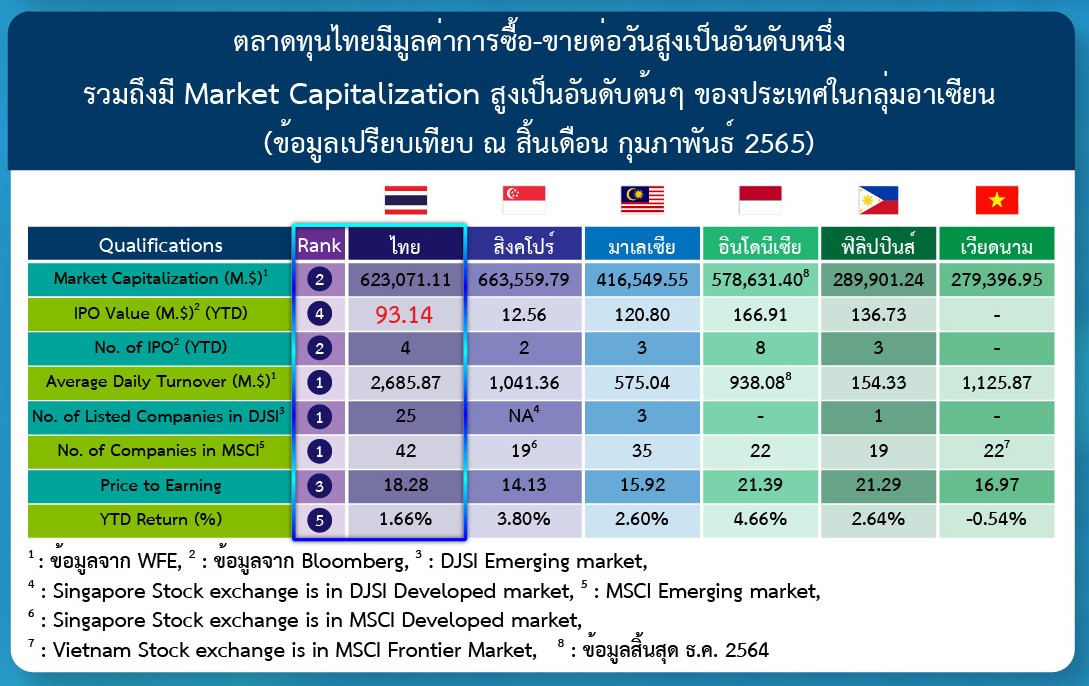 ตลาดทุนไทยมีมูลค่าการซื้อ-ขายต่อวันสูงเป็นอันดับหนึ่ง
รวมถึงมี Market Capitalization สูงเป็นอันดับต้นๆ ของประเทศในกลุ่มอาเซียน
(ข้อมูลเปรียบเทียบ ณ สิ้นเดือน กุมภาพันธ์ 2565)

| Qualifications | Rank | ไทย | สิงคโปร์ | มาเลเซีย | อินโดนีเซีย | ฟิลิปปินส์ | เวียดนาม |
|---|---|---|---|---|---|---|---|
| Market Capitalization (M.\$)$^1$ | 2 | 623,071.11 | 663,559.79 | 416,549.55 | 578,631.40$^8$ | 289,901.24 | 279,396.95 |
| IPO Value (M.\$)$^2$ (YTD) | 4 | 93.14 | 12.56 | 120.80 | 166.91 | 136.73 | - |
| No. of IPO$^2$ (YTD) | 2 | 4 | 2 | 3 | 8 | 3 | - |
| Average Daily Turnover (M.\$)$^1$ | 1 | 2,685.87 | 1,041.36 | 575.04 | 938.08$^8$ | 154.33 | 1,125.87 |
| No. of Listed Companies in DJSI$^3$ | 1 | 25 | NA$^4$ | 3 | - | 1 | - |
| No. of Companies in MSCI$^5$ | 1 | 42 | 19$^6$ | 35 | 22 | 19 | 22$^7$ |
| Price to Earning | 3 | 18.28 | 14.13 | 15.92 | 21.39 | 21.29 | 16.97 |
| YTD Return (%) | 5 | 1.66% | 3.80% | 2.60% | 4.66% | 2.64% | -0.54% |

$^1$ : ข้อมูลจาก WFE, $^2$ : ข้อมูลจาก Bloomberg, $^3$ : DJSI Emerging market,
$^4$ : Singapore Stock exchange is in DJSI Developed market, $^5$ : MSCI Emerging market,
$^6$ : Singapore Stock exchange is in MSCI Developed market,
$^7$ : Vietnam Stock exchange is in MSCI Frontier Market, $^8$ : ข้อมูลสิ้นสุด ธ.ค. 2564