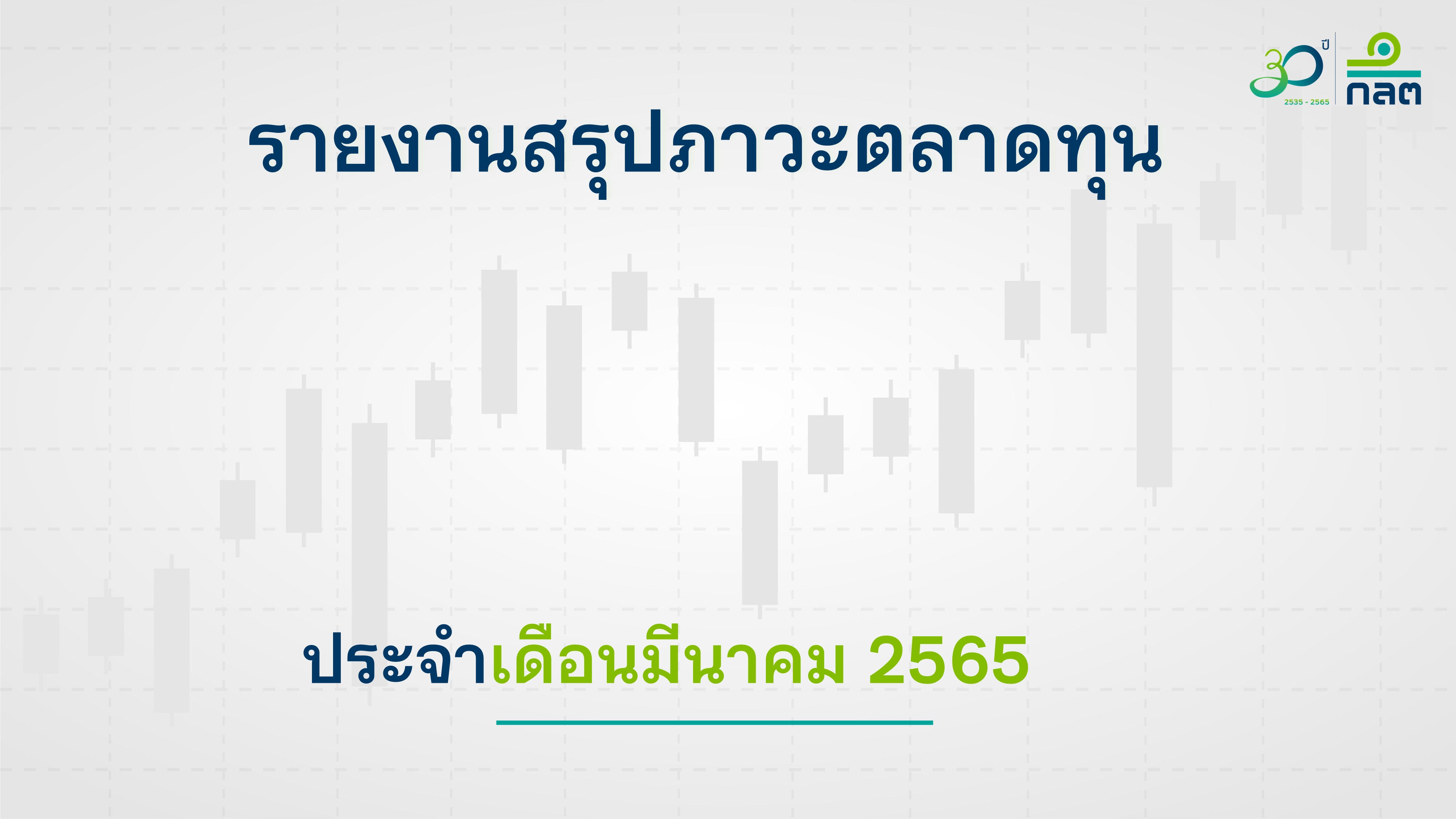 30 ปี
2535 - 2565
กลต

รายงานสรุปภาวะตลาดทุน

ประจำเดือนมีนาคม 2565