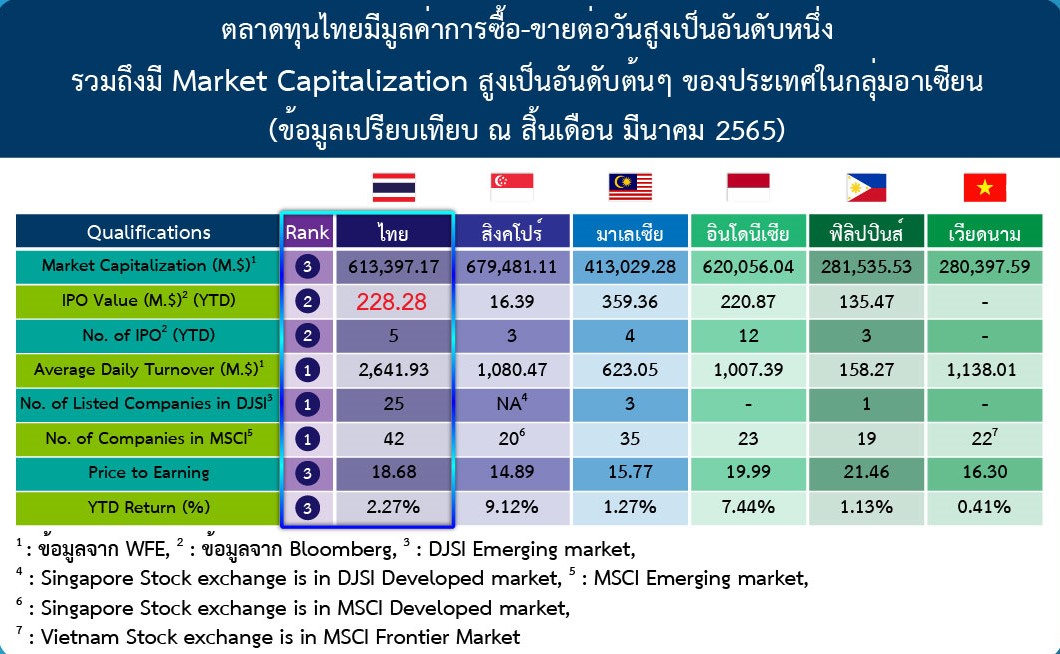 ตลาดทุนไทยมีมูลค่าการซื้อ-ขายต่อวันสูงเป็นอันดับหนึ่ง
รวมถึงมี Market Capitalization สูงเป็นอันดับต้นๆ ของประเทศในกลุ่มอาเซียน
(ข้อมูลเปรียบเทียบ ณ สิ้นเดือน มีนาคม 2565)

| Qualifications | Rank | ไทย | สิงคโปร์ | มาเลเซีย | อินโดนีเซีย | ฟิลิปปินส์ | เวียดนาม |
|---|---|---|---|---|---|---|---|
| Market Capitalization (M.\$)$^1$ | 3 | 613,397.17 | 679,481.11 | 413,029.28 | 620,056.04 | 281,535.53 | 280,397.59 |
| IPO Value (M.\$)$^2$ (YTD) | 2 | 228.28 | 16.39 | 359.36 | 220.87 | 135.47 | - |
| No. of IPO$^2$ (YTD) | 2 | 5 | 3 | 4 | 12 | 3 | - |
| Average Daily Turnover (M.\$)$^1$ | 1 | 2,641.93 | 1,080.47 | 623.05 | 1,007.39 | 158.27 | 1,138.01 |
| No. of Listed Companies in DJSI$^3$ | 1 | 25 | NA$^4$ | 3 | - | 1 | - |
| No. of Companies in MSCI$^5$ | 1 | 42 | 20$^6$ | 35 | 23 | 19 | 22$^7$ |
| Price to Earning | 3 | 18.68 | 14.89 | 15.77 | 19.99 | 21.46 | 16.30 |
| YTD Return (%) | 3 | 2.27% | 9.12% | 1.27% | 7.44% | 1.13% | 0.41% |

$^1$ : ข้อมูลจาก WFE, $^2$ : ข้อมูลจาก Bloomberg, $^3$ : DJSI Emerging market,
$^4$ : Singapore Stock exchange is in DJSI Developed market, $^5$ : MSCI Emerging market,
$^6$ : Singapore Stock exchange is in MSCI Developed market,
$^7$ : Vietnam Stock exchange is in MSCI Frontier Market