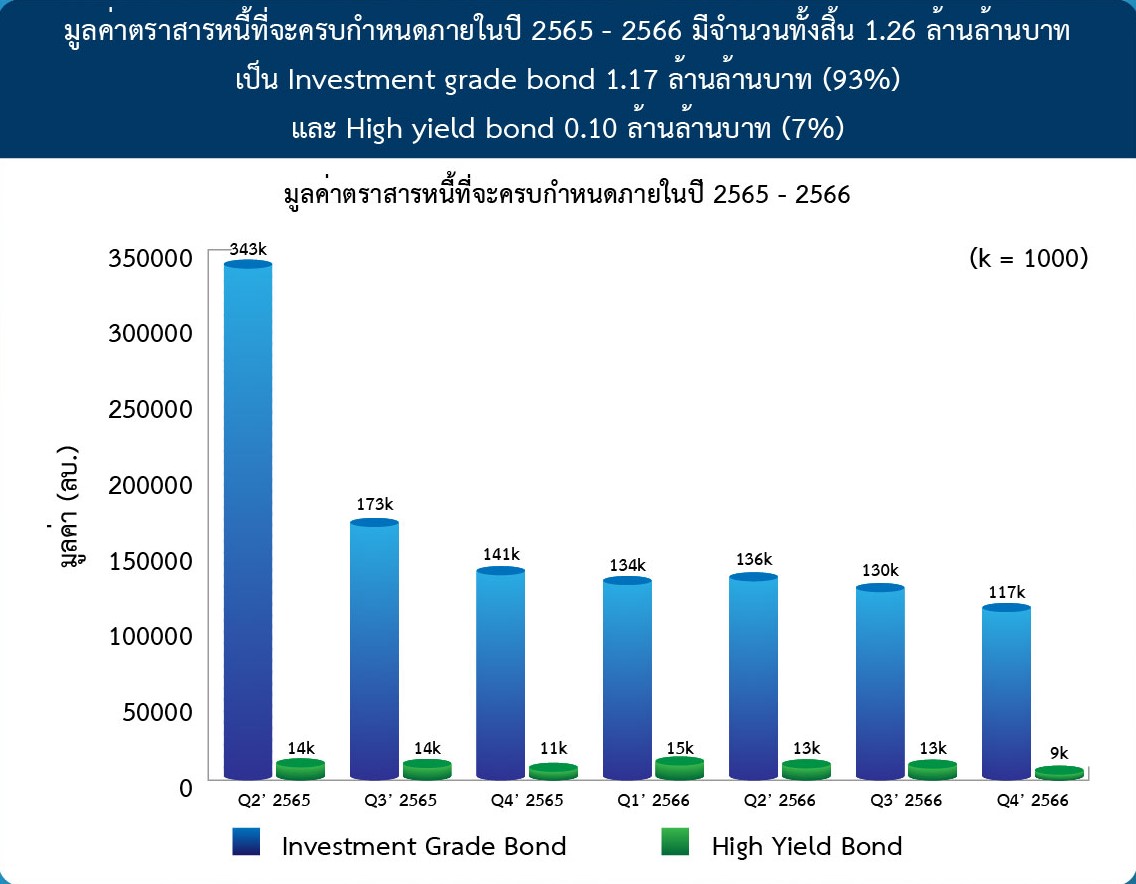 มูลค่าตราสารหนี้ที่จะครบกำหนดภายในปี 2565 - 2566 มีจำนวนทั้งสิ้น 1.26 ล้านล้านบาท
เป็น Investment grade bond 1.17 ล้านล้านบาท (93%)
และ High yield bond 0.10 ล้านล้านบาท (7%)

มูลค่าตราสารหนี้ที่จะครบกำหนดภายในปี 2565 - 2566

(k = 1000)

มูลค่า (ลบ.)

350000
300000
250000
200000
150000
100000
50000
0

343k
14k
173k
14k
141k
11k
134k
15k
136k
13k
130k
13k
117k
9k

Q2' 2565
Q3' 2565
Q4' 2565
Q1' 2566
Q2' 2566
Q3' 2566
Q4' 2566

Investment Grade Bond
High Yield Bond