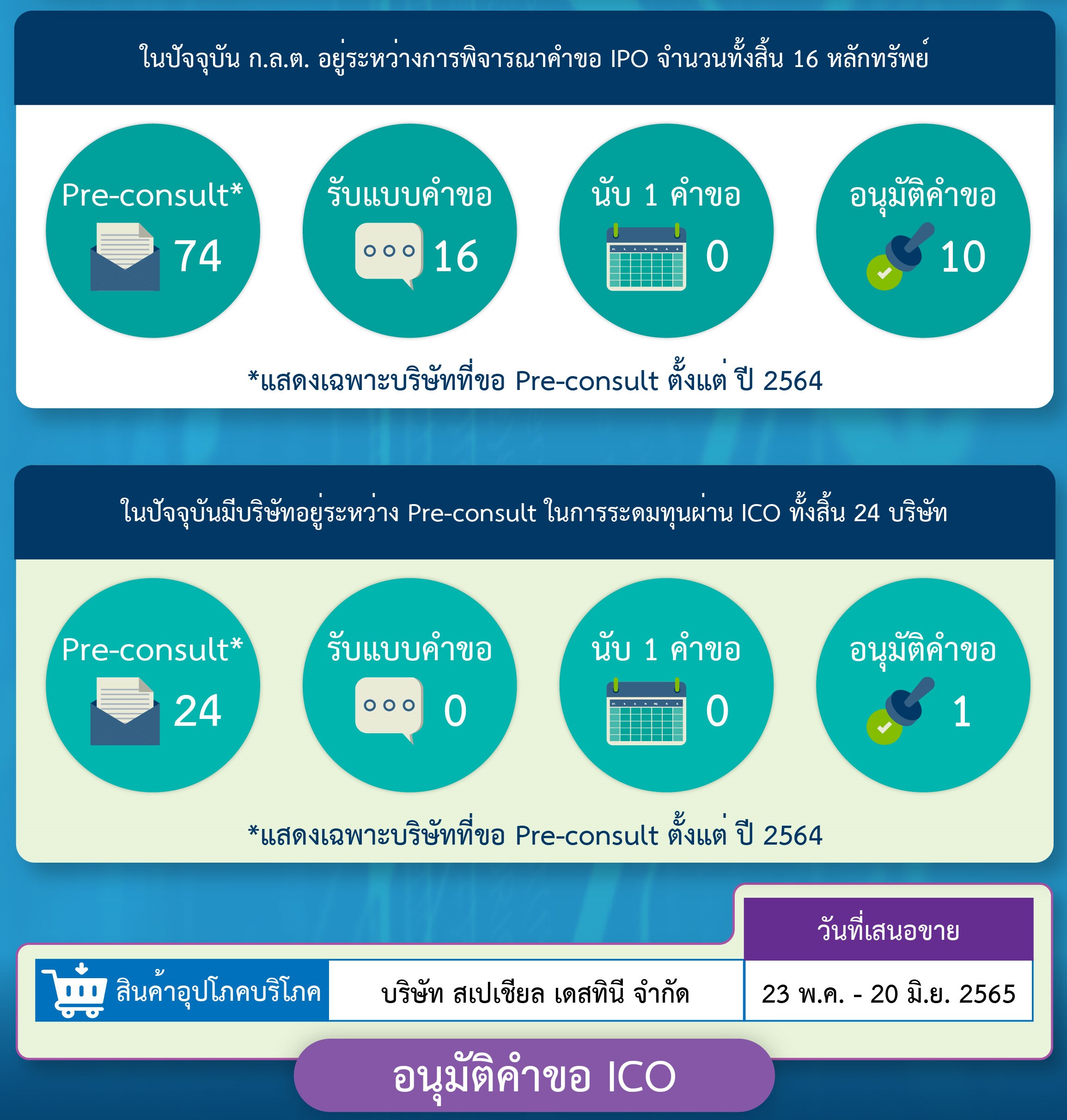 ในปัจจุบัน ก.ล.ต. อยู่ระหว่างการพิจารณาคำขอ IPO จำนวนทั้งสิ้น 16 หลักทรัพย์

Pre-consult* 74

รับแบบคำขอ 16

นับ 1 คำขอ 0

อนุมัติคำขอ 10

*แสดงเฉพาะบริษัทที่ขอ Pre-consult ตั้งแต่ ปี 2564

ในปัจจุบันมีบริษัทอยู่ระหว่าง Pre-consult ในการระดมทุนผ่าน ICO ทั้งสิ้น 24 บริษัท

Pre-consult* 24

รับแบบคำขอ 0

นับ 1 คำขอ 0

อนุมัติคำขอ 1

*แสดงเฉพาะบริษัทที่ขอ Pre-consult ตั้งแต่ ปี 2564

| | | วันที่เสนอขาย |
|---|---|---|
| สินค้าอุปโภคบริโภค | บริษัท สเปเชียล เดสทินี จำกัด | 23 พ.ค. - 20 มิ.ย. 2565 |

อนุมัติคำขอ ICO