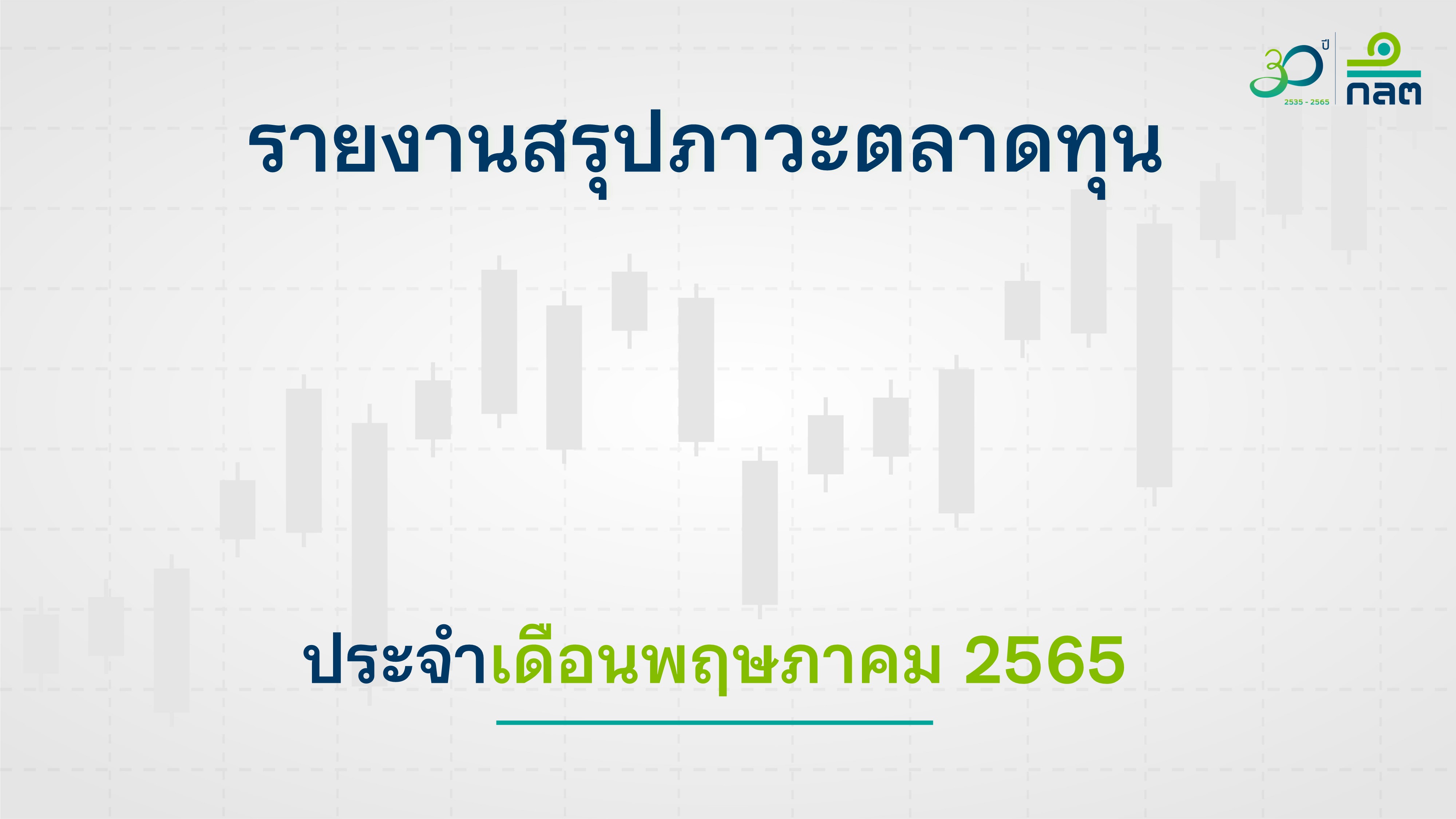 30 ปี
2535 - 2565
กลต

รายงานสรุปภาวะตลาดทุน

ประจำเดือนพฤษภาคม 2565