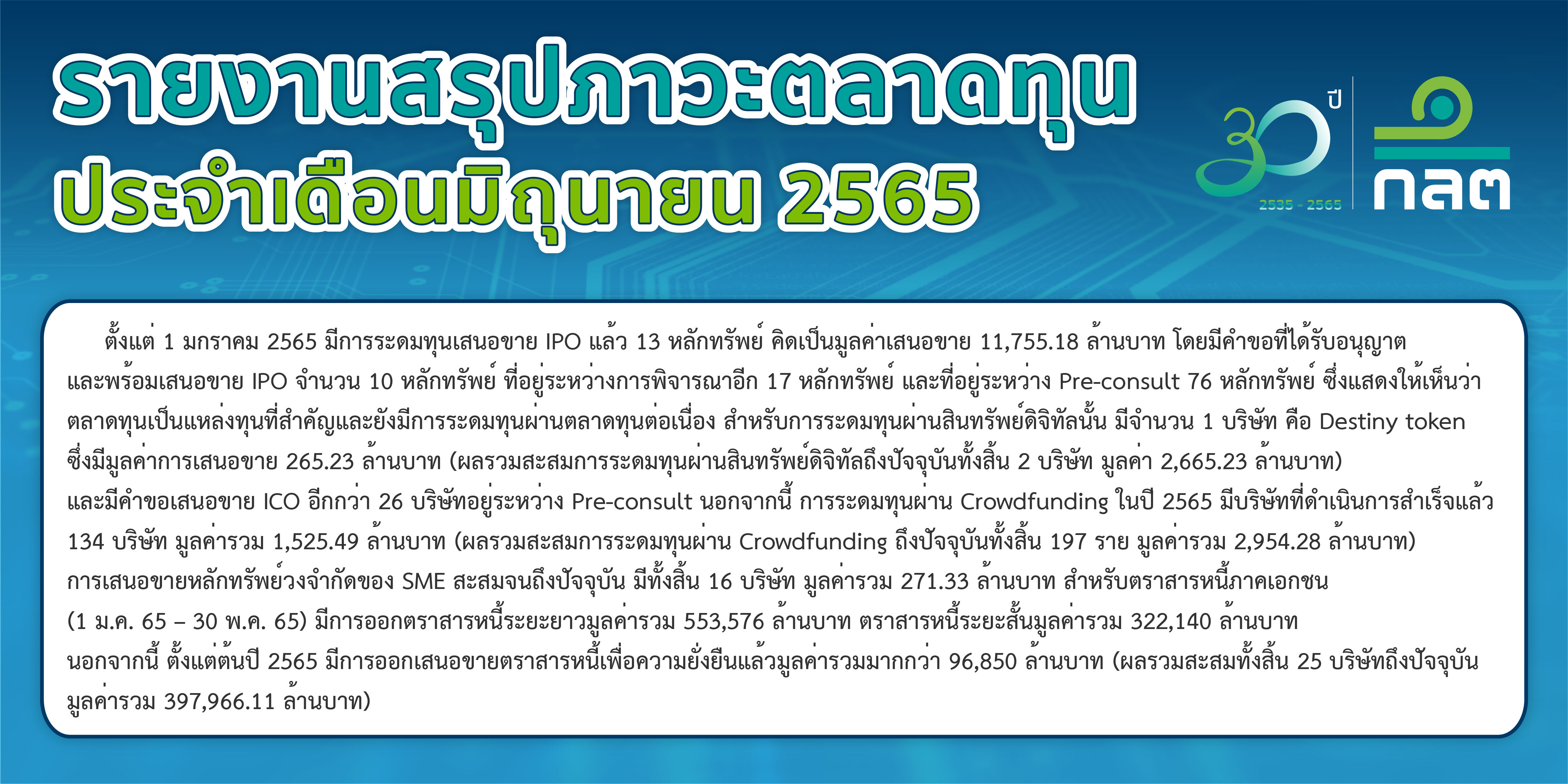 รายงานสรุปภาวะตลาดทุน
ประจำเดือนมิถุนายน 2565

30 ปี
2535 - 2565
กลต

ตั้งแต่ 1 มกราคม 2565 มีการระดมทุนเสนอขาย IPO แล้ว 13 หลักทรัพย์ คิดเป็นมูลค่าเสนอขาย 11,755.18 ล้านบาท โดยมีคำขอที่ได้รับอนุญาตและพร้อมเสนอขาย IPO จำนวน 10 หลักทรัพย์ ที่อยู่ระหว่างการพิจารณาอีก 17 หลักทรัพย์ และที่อยู่ระหว่าง Pre-consult 76 หลักทรัพย์ ซึ่งแสดงให้เห็นว่าตลาดทุนเป็นแหล่งทุนที่สำคัญและยังมีการระดมทุนผ่านตลาดทุนต่อเนื่อง สำหรับการระดมทุนผ่านสินทรัพย์ดิจิทัลนั้น มีจำนวน 1 บริษัท คือ Destiny token ซึ่งมีมูลค่าการเสนอขาย 265.23 ล้านบาท (ผลรวมสะสมการระดมทุนผ่านสินทรัพย์ดิจิทัลถึงปัจจุบันทั้งสิ้น 2 บริษัท มูลค่า 2,665.23 ล้านบาท) และมีคำขอเสนอขาย ICO อีกกว่า 26 บริษัทอยู่ระหว่าง Pre-consult นอกจากนี้ การระดมทุนผ่าน Crowdfunding ในปี 2565 มีบริษัทที่ดำเนินการสำเร็จแล้ว 134 บริษัท มูลค่ารวม 1,525.49 ล้านบาท (ผลรวมสะสมการระดมทุนผ่าน Crowdfunding ถึงปัจจุบันทั้งสิ้น 197 ราย มูลค่ารวม 2,954.28 ล้านบาท) การเสนอขายหลักทรัพย์วงจำกัดของ SME สะสมจนถึงปัจจุบัน มีทั้งสิ้น 16 บริษัท มูลค่ารวม 271.33 ล้านบาท สำหรับตราสารหนี้ภาคเอกชน (1 ม.ค. 65 – 30 พ.ค. 65) มีการออกตราสารหนี้ระยะยาวมูลค่ารวม 553,576 ล้านบาท ตราสารหนี้ระยะสั้นมูลค่ารวม 322,140 ล้านบาท นอกจากนี้ ตั้งแต่ต้นปี 2565 มีการออกเสนอขายตราสารหนี้เพื่อความยั่งยืนแล้วมูลค่ารวมมากกว่า 96,850 ล้านบาท (ผลรวมสะสมทั้งสิ้น 25 บริษัทถึงปัจจุบัน มูลค่ารวม 397,966.11 ล้านบาท)