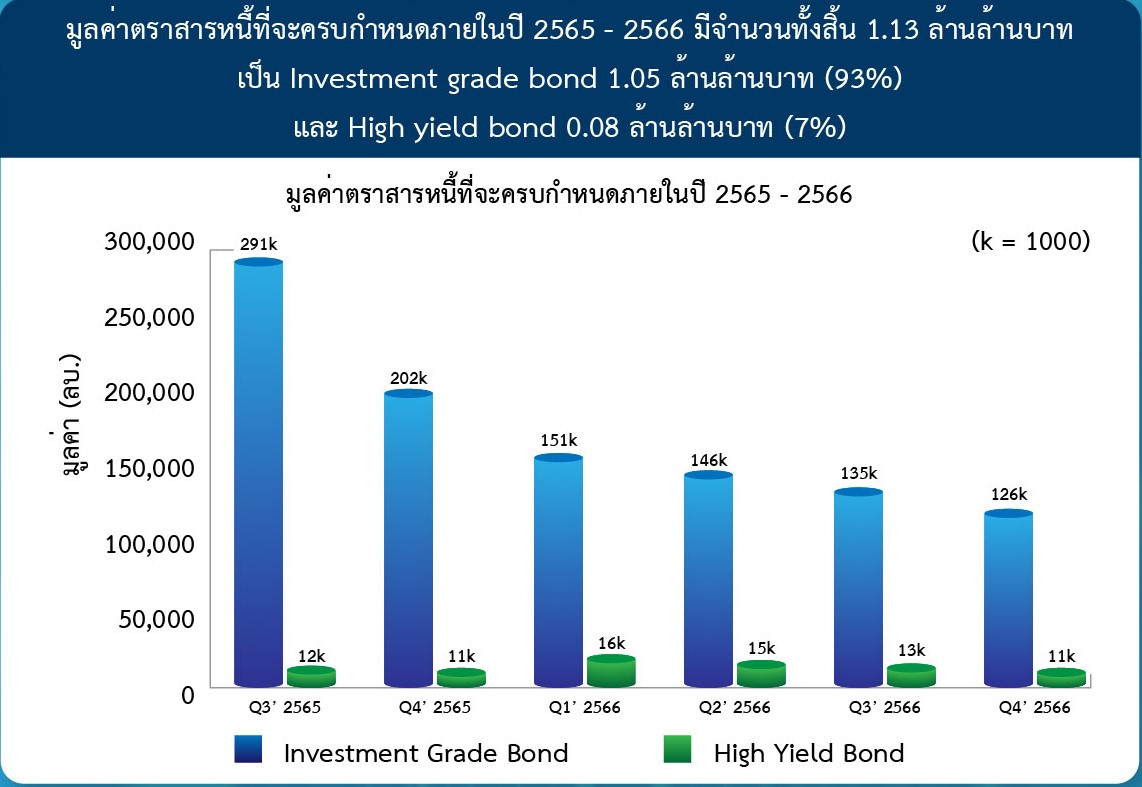 มูลค่าตราสารหนี้ที่จะครบกำหนดภายในปี 2565 - 2566 มีจำนวนทั้งสิ้น 1.13 ล้านล้านบาท
เป็น Investment grade bond 1.05 ล้านล้านบาท (93%)
และ High yield bond 0.08 ล้านล้านบาท (7%)

มูลค่าตราสารหนี้ที่จะครบกำหนดภายในปี 2565 - 2566

(k = 1000)

มูลค่า (ลบ.)

300,000
250,000
200,000
150,000
100,000
50,000
0

291k
12k
202k
11k
151k
16k
146k
15k
135k
13k
126k
11k

Q3' 2565
Q4' 2565
Q1' 2566
Q2' 2566
Q3' 2566
Q4' 2566

Investment Grade Bond
High Yield Bond