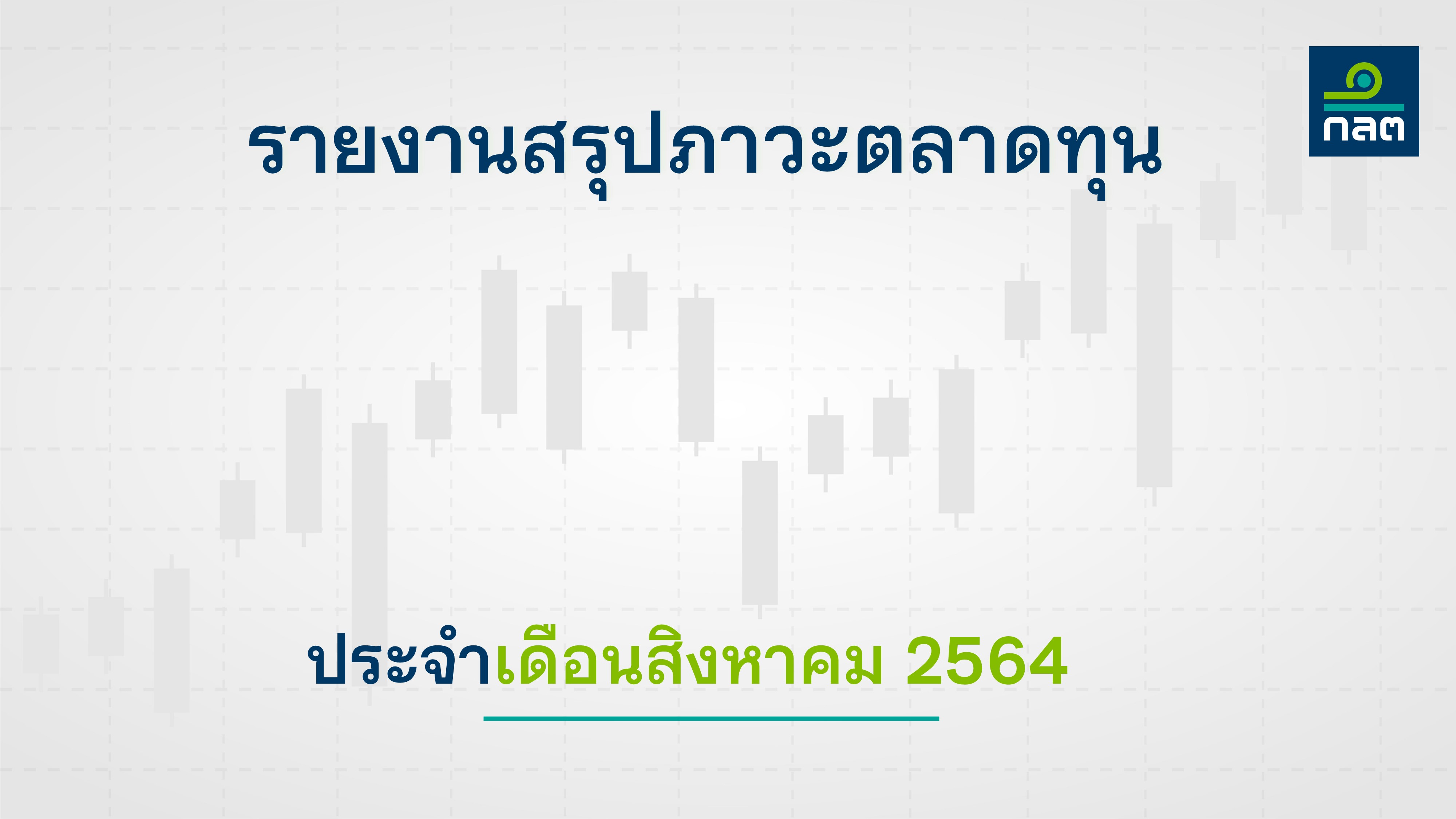 กลต

รายงานสรุปภาวะตลาดทุน

ประจำเดือนสิงหาคม 2564