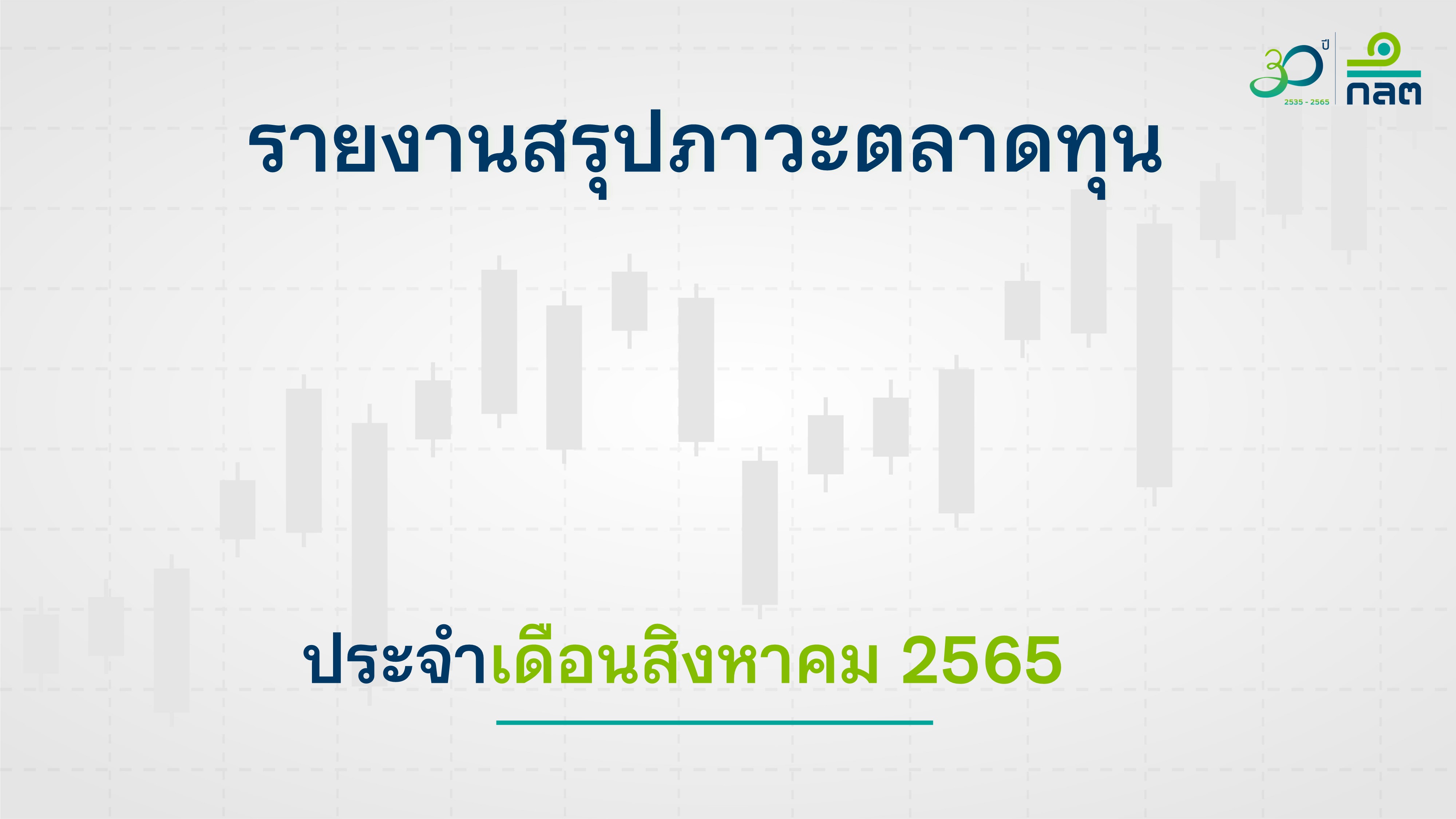 30 ปี
2535 - 2565
กลต

รายงานสรุปภาวะตลาดทุน

ประจำเดือนสิงหาคม 2565