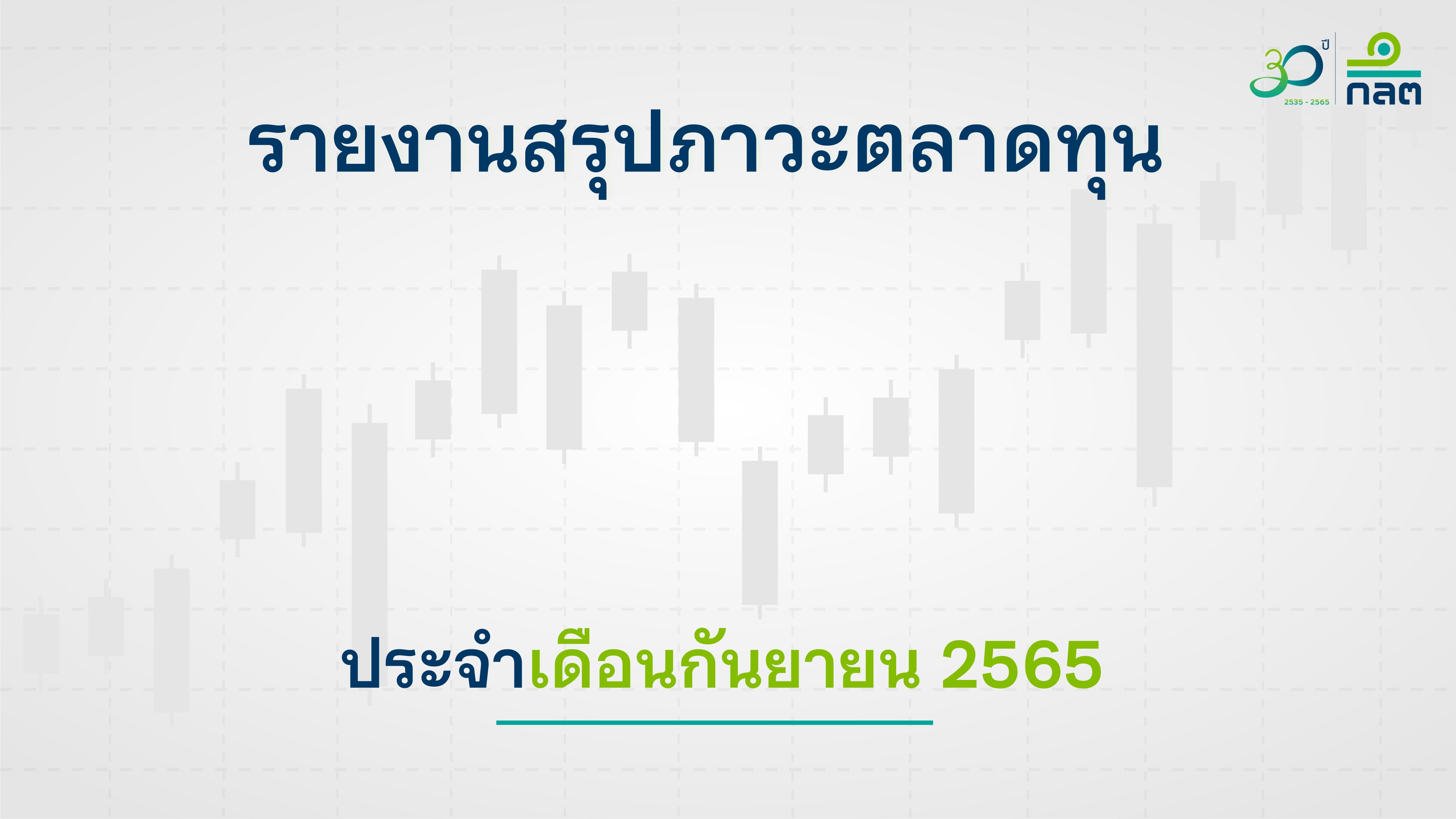 30 ปี
2535 - 2565
กลต

รายงานสรุปภาวะตลาดทุน

ประจำเดือนกันยายน 2565