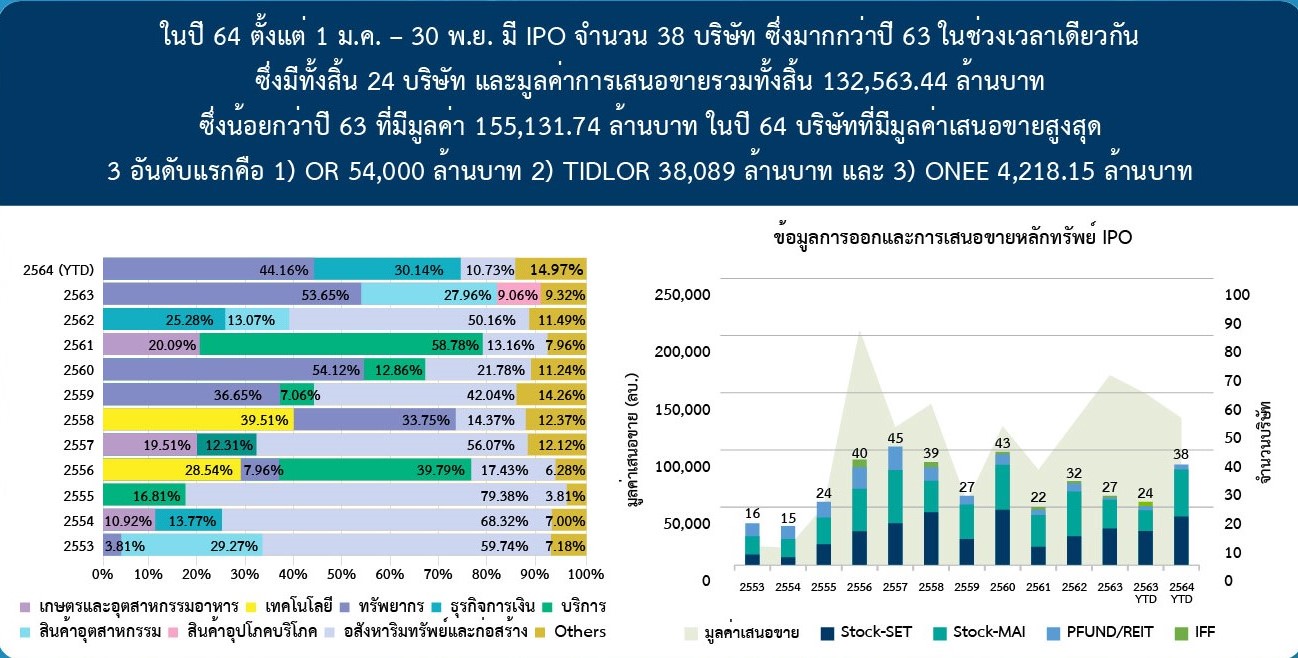 ในปี 64 ตั้งแต่ 1 ม.ค. – 30 พ.ย. มี IPO จำนวน 38 บริษัท ซึ่งมากกว่าปี 63 ในช่วงเวลาเดียวกัน ซึ่งมีทั้งสิ้น 24 บริษัท และมูลค่าการเสนอขายรวมทั้งสิ้น 132,563.44 ล้านบาท ซึ่งน้อยกว่าปี 63 ที่มีมูลค่า 155,131.74 ล้านบาท ในปี 64 บริษัทที่มีมูลค่าเสนอขายสูงสุด 3 อันดับแรกคือ 1) OR 54,000 ล้านบาท 2) TIDLOR 38,089 ล้านบาท และ 3) ONEE 4,218.15 ล้านบาท

2564 (YTD) 44.16% 30.14% 10.73% 14.97%
2563 53.65% 27.96% 9.06% 9.32%
2562 25.28% 13.07% 50.16% 11.49%
2561 20.09% 58.78% 13.16% 7.96%
2560 54.12% 12.86% 21.78% 11.24%
2559 36.65% 7.06% 42.04% 14.26%
2558 39.51% 33.75% 14.37% 12.37%
2557 19.51% 12.31% 56.07% 12.12%
2556 28.54% 7.96% 39.79% 17.43% 6.28%
2555 16.81% 79.38% 3.81%
2554 10.92% 13.77% 68.32% 7.00%
2553 3.81% 29.27% 59.74% 7.18%

0% 10% 20% 30% 40% 50% 60% 70% 80% 90% 100%

เกษตรและอุตสาหกรรมอาหาร เทคโนโลยี ทรัพยากร ธุรกิจการเงิน บริการ สินค้าอุตสาหกรรม สินค้าอุปโภคบริโภค อสังหาริมทรัพย์และก่อสร้าง Others

ข้อมูลการออกและการเสนอขายหลักทรัพย์ IPO

มูลค่าเสนอขาย (ลบ.)
250,000 200,000 150,000 100,000 50,000 0

จำนวนบริษัท
100 90 80 70 60 50 40 30 20 10 0

16 15 24 40 45 39 27 43 22 32 27 24 38

2553 2554 2555 2556 2557 2558 2559 2560 2561 2562 2563 2563 YTD 2564 YTD

มูลค่าเสนอขาย Stock-SET Stock-MAI PFUND/REIT IFF