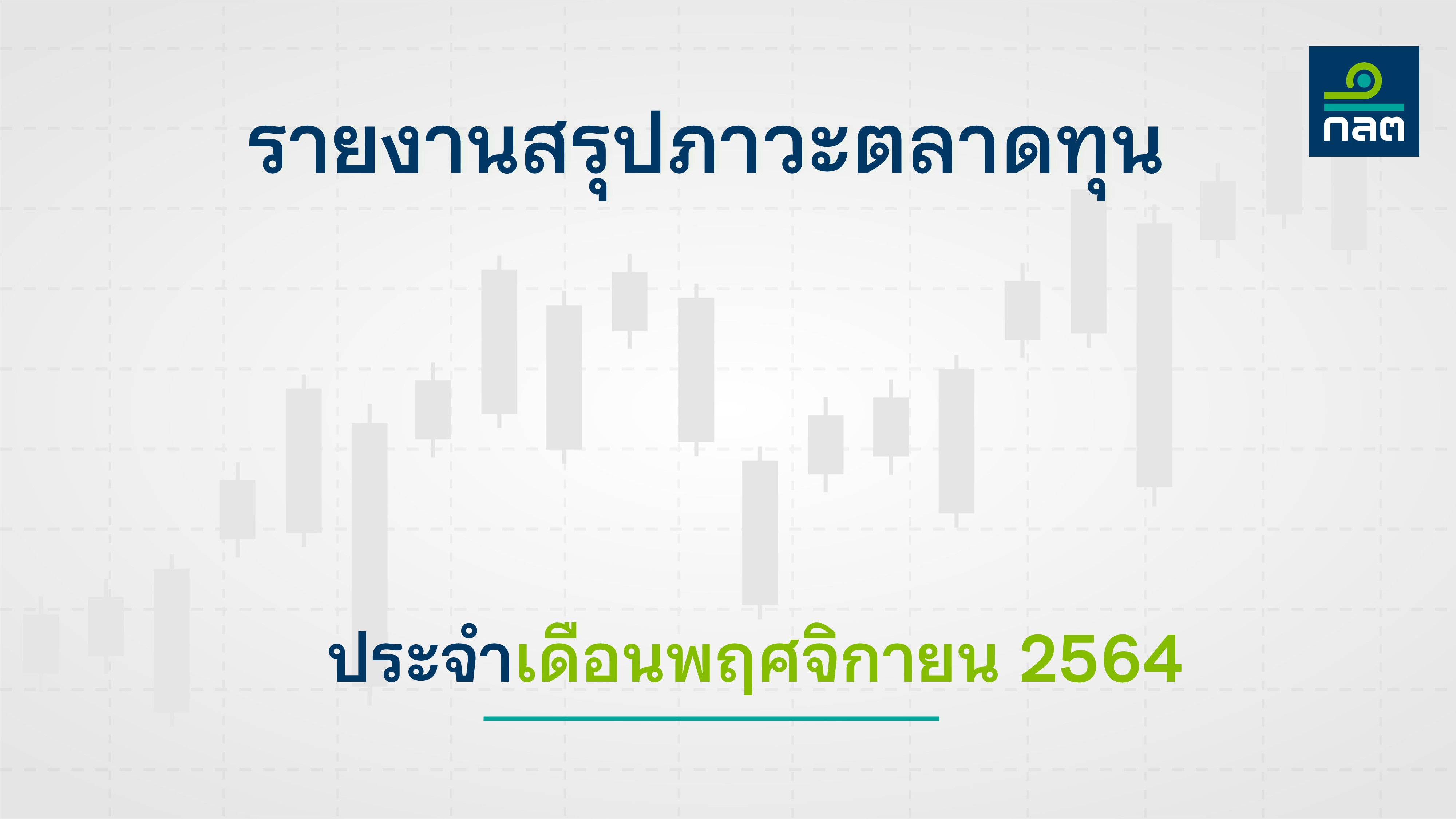 กลต

รายงานสรุปภาวะตลาดทุน

ประจำเดือนพฤศจิกายน 2564