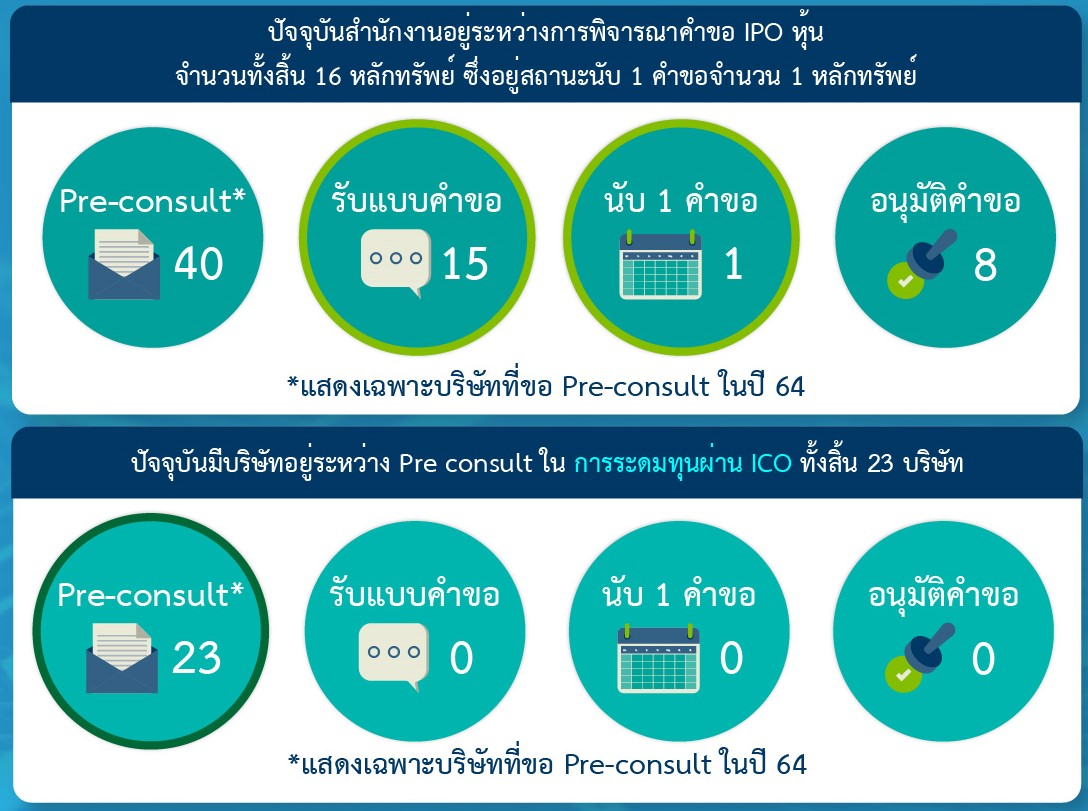 ปัจจุบันสำนักงานอยู่ระหว่างการพิจารณาคำขอ IPO หุ้น
จำนวนทั้งสิ้น 16 หลักทรัพย์ ซึ่งอยู่สถานะนับ 1 คำขอจำนวน 1 หลักทรัพย์

Pre-consult* 40

รับแบบคำขอ 15

นับ 1 คำขอ 1

อนุมัติคำขอ 8

*แสดงเฉพาะบริษัทที่ขอ Pre-consult ในปี 64

ปัจจุบันมีบริษัทอยู่ระหว่าง Pre consult ใน การระดมทุนผ่าน ICO ทั้งสิ้น 23 บริษัท

Pre-consult* 23

รับแบบคำขอ 0

นับ 1 คำขอ 0

อนุมัติคำขอ 0

*แสดงเฉพาะบริษัทที่ขอ Pre-consult ในปี 64