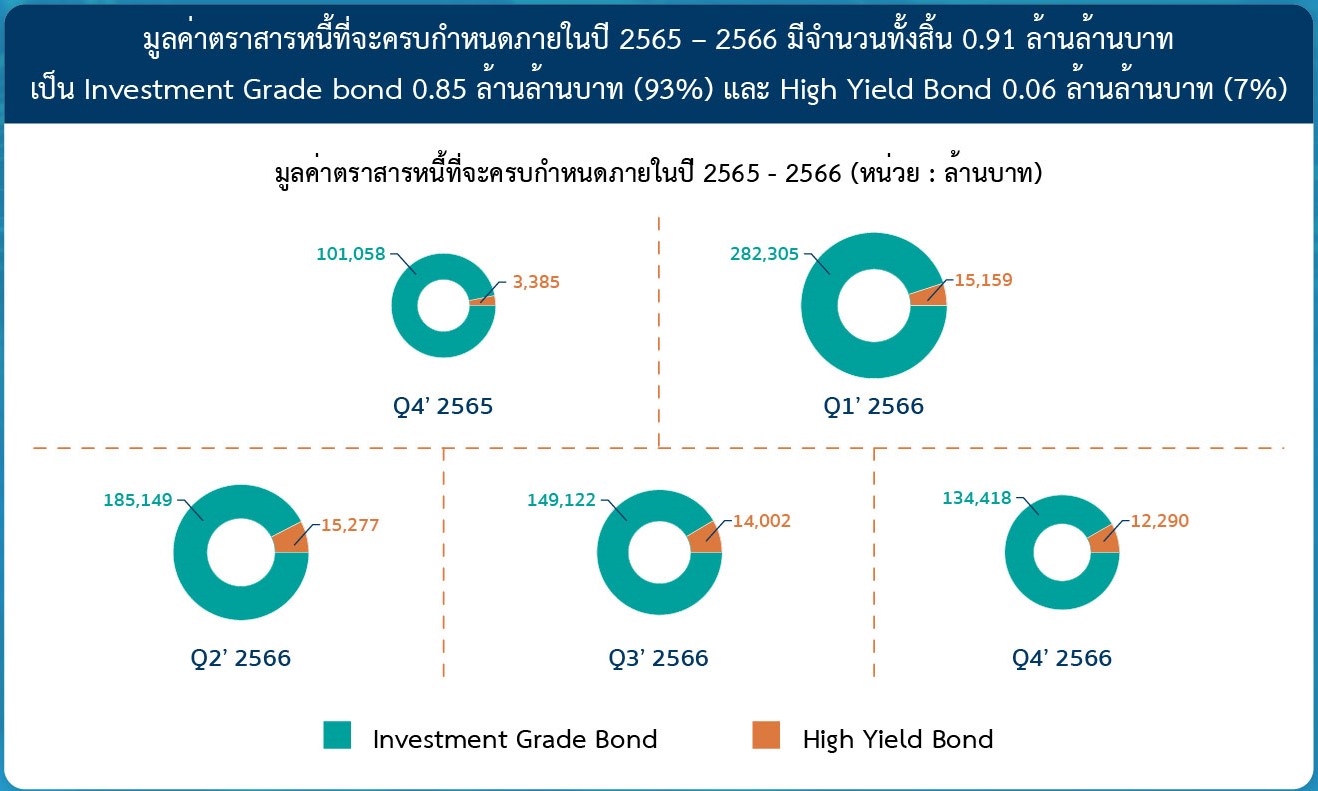 มูลค่าตราสารหนี้ที่จะครบกำหนดภายในปี 2565 – 2566 มีจำนวนทั้งสิ้น 0.91 ล้านล้านบาท
เป็น Investment Grade bond 0.85 ล้านล้านบาท (93%) และ High Yield Bond 0.06 ล้านล้านบาท (7%)

มูลค่าตราสารหนี้ที่จะครบกำหนดภายในปี 2565 - 2566 (หน่วย : ล้านบาท)

101,058
3,385
Q4' 2565

282,305
15,159
Q1' 2566

185,149
15,277
Q2' 2566

149,122
14,002
Q3' 2566

134,418
12,290
Q4' 2566

Investment Grade Bond
High Yield Bond