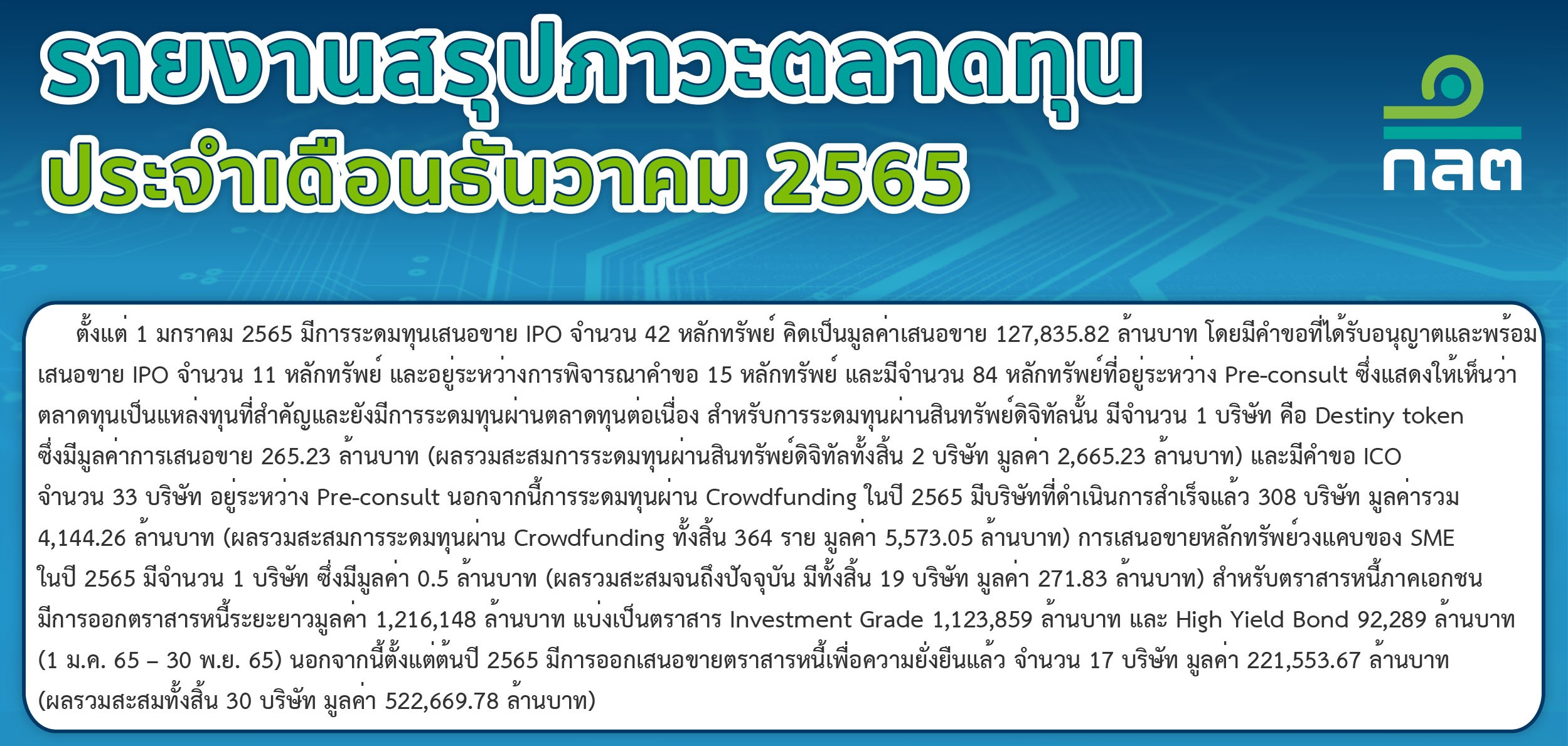 รายงานสรุปภาวะตลาดทุน
ประจำเดือนธันวาคม 2565

กลต

ตั้งแต่ 1 มกราคม 2565 มีการระดมทุนเสนอขาย IPO จำนวน 42 หลักทรัพย์ คิดเป็นมูลค่าเสนอขาย 127,835.82 ล้านบาท โดยมีคำขอที่ได้รับอนุญาตและพร้อมเสนอขาย IPO จำนวน 11 หลักทรัพย์ และอยู่ระหว่างการพิจารณาคำขอ 15 หลักทรัพย์ และมีจำนวน 84 หลักทรัพย์ที่อยู่ระหว่าง Pre-consult ซึ่งแสดงให้เห็นว่าตลาดทุนเป็นแหล่งทุนที่สำคัญและยังมีการระดมทุนผ่านตลาดทุนต่อเนื่อง สำหรับการระดมทุนผ่านสินทรัพย์ดิจิทัลนั้น มีจำนวน 1 บริษัท คือ Destiny token ซึ่งมีมูลค่าการเสนอขาย 265.23 ล้านบาท (ผลรวมสะสมการระดมทุนผ่านสินทรัพย์ดิจิทัลทั้งสิ้น 2 บริษัท มูลค่า 2,665.23 ล้านบาท) และมีคำขอ ICO จำนวน 33 บริษัท อยู่ระหว่าง Pre-consult นอกจากนี้การระดมทุนผ่าน Crowdfunding ในปี 2565 มีบริษัทที่ดำเนินการสำเร็จแล้ว 308 บริษัท มูลค่ารวม 4,144.26 ล้านบาท (ผลรวมสะสมการระดมทุนผ่าน Crowdfunding ทั้งสิ้น 364 ราย มูลค่า 5,573.05 ล้านบาท) การเสนอขายหลักทรัพย์วงแคบของ SME ในปี 2565 มีจำนวน 1 บริษัท ซึ่งมีมูลค่า 0.5 ล้านบาท (ผลรวมสะสมจนถึงปัจจุบัน มีทั้งสิ้น 19 บริษัท มูลค่า 271.83 ล้านบาท) สำหรับตราสารหนี้ภาคเอกชน มีการออกตราสารหนี้ระยะยาวมูลค่า 1,216,148 ล้านบาท แบ่งเป็นตราสาร Investment Grade 1,123,859 ล้านบาท และ High Yield Bond 92,289 ล้านบาท (1 ม.ค. 65 – 30 พ.ย. 65) นอกจากนี้ตั้งแต่ต้นปี 2565 มีการออกเสนอขายตราสารหนี้เพื่อความยั่งยืนแล้ว จำนวน 17 บริษัท มูลค่า 221,553.67 ล้านบาท (ผลรวมสะสมทั้งสิ้น 30 บริษัท มูลค่า 522,669.78 ล้านบาท)