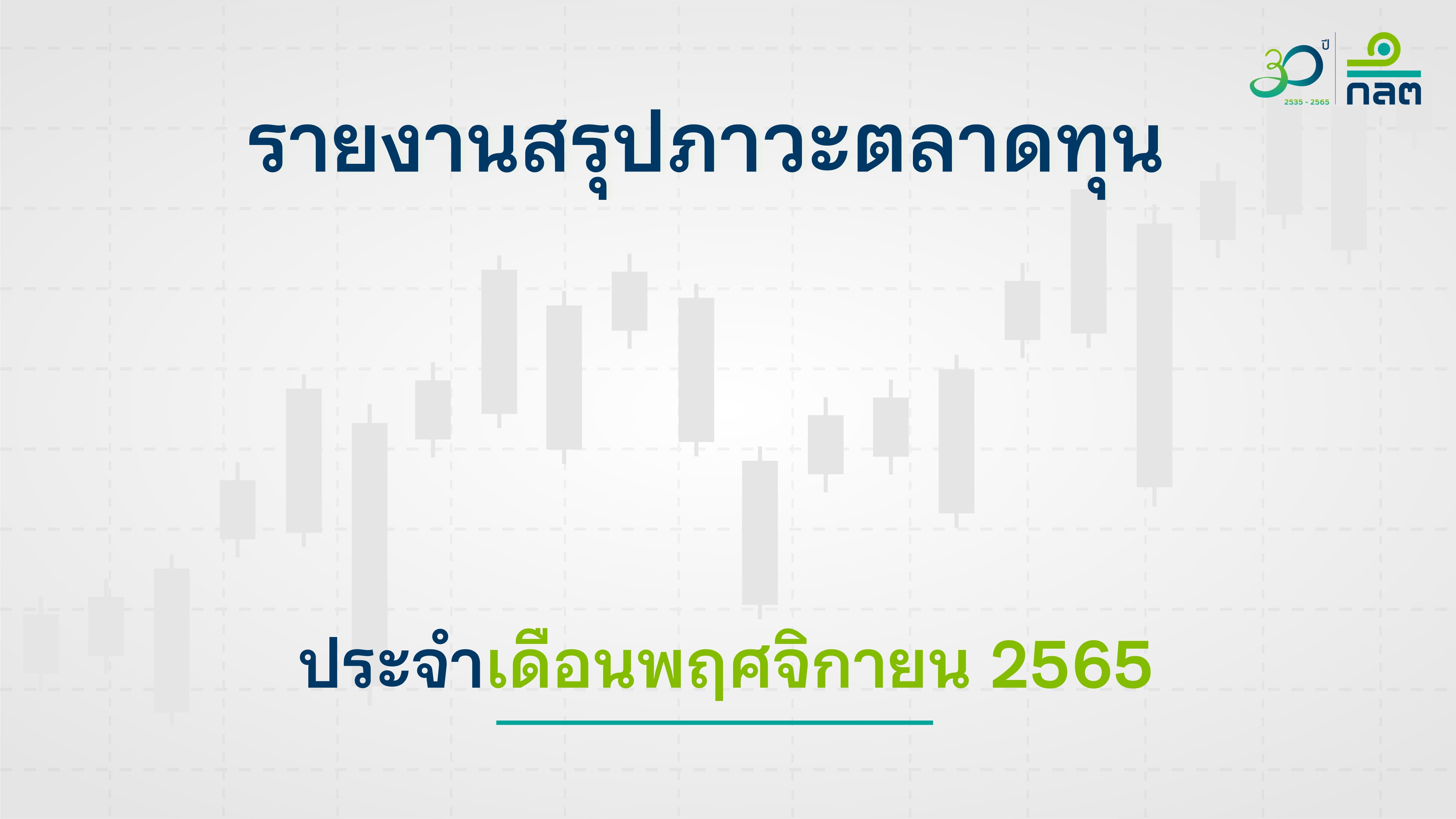 30 ปี
2535 - 2565
กลต

รายงานสรุปภาวะตลาดทุน

ประจำเดือนพฤศจิกายน 2565