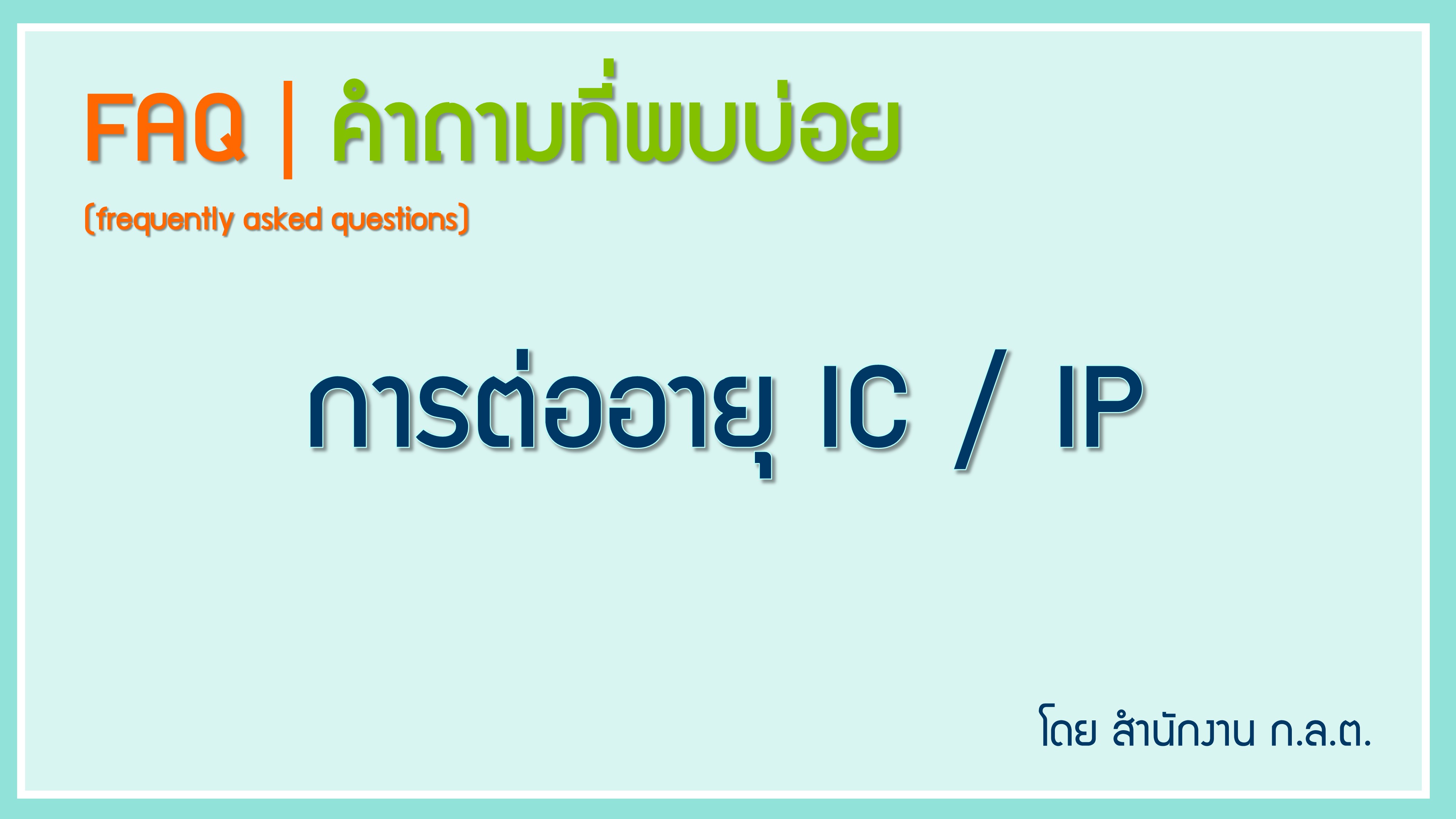 FAQ | คำถามที่พบบ่อย

(frequently asked questions)

การต่ออายุ IC / IP

โดย สำนักงาน ก.ล.ต.