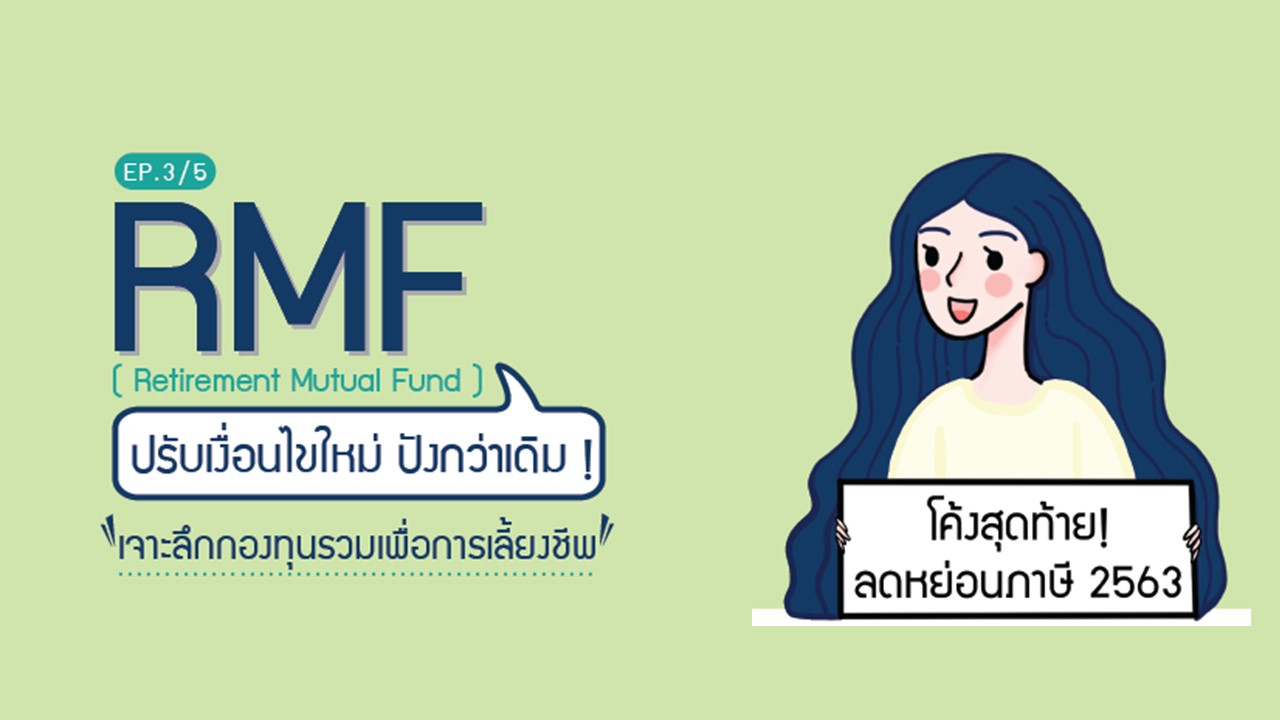 EP.3/5

RMF

( Retirement Mutual Fund )

ปรับเงื่อนไขใหม่ ปังกว่าเดิม !

เจาะลึกกองทุนรวมเพื่อการเลี้ยงชีพ

โค้งสุดท้าย!
ลดหย่อนภาษี 2563