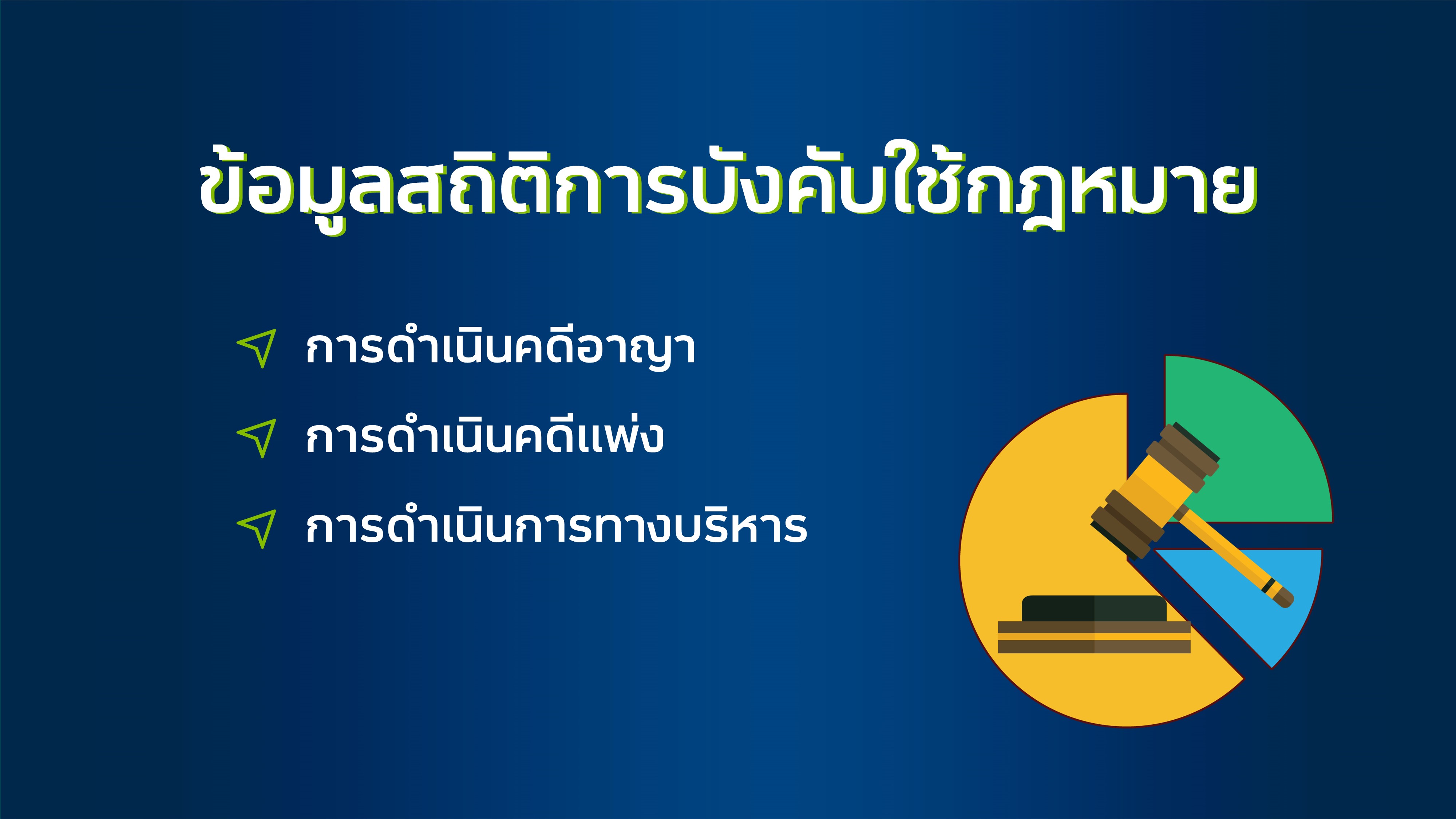 ข้อมูลสถิติการบังคับใช้กฎหมาย

การดำเนินคดีอาญา

การดำเนินคดีแพ่ง

การดำเนินการทางบริหาร