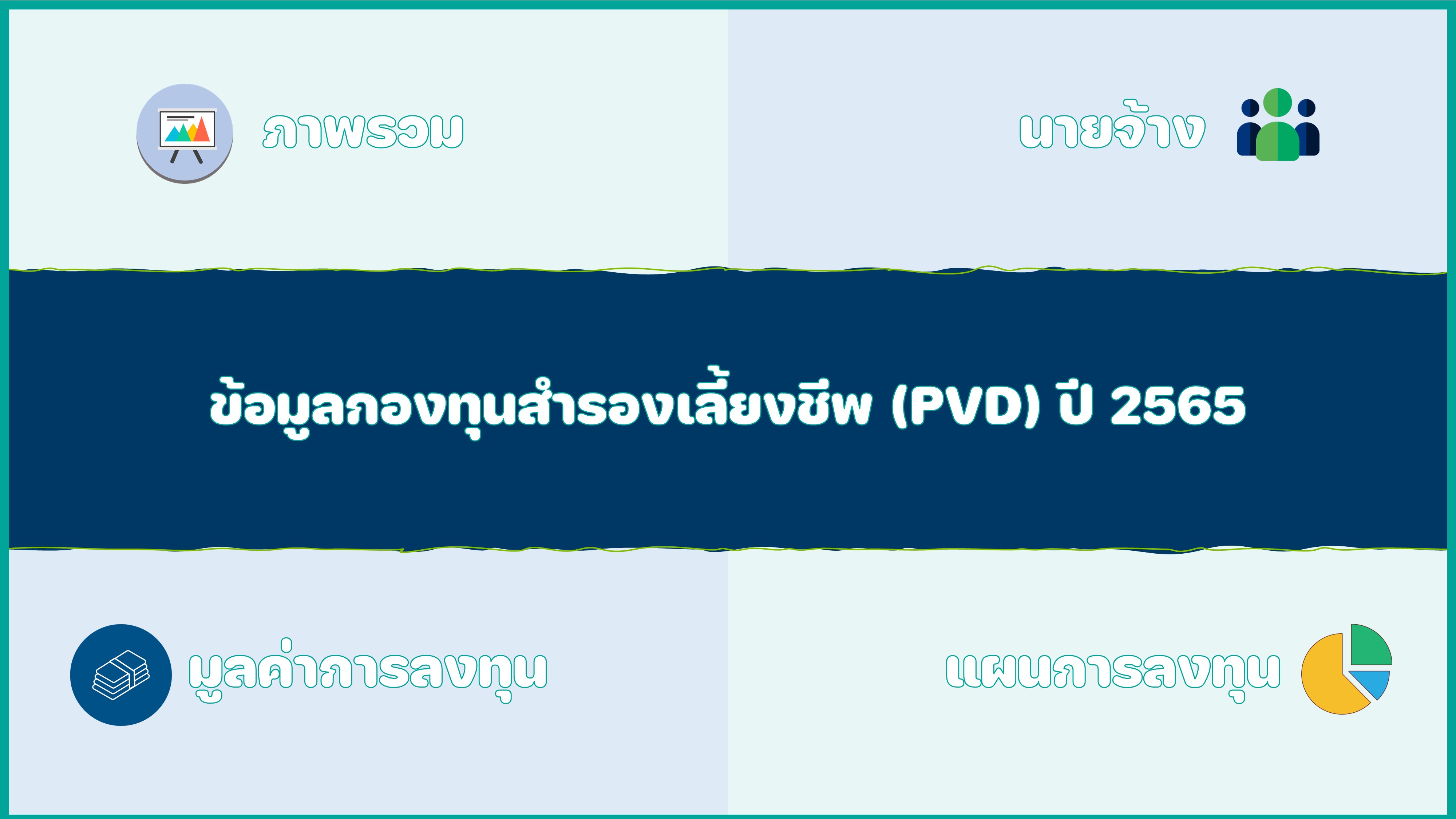 ภาพรวม

นายจ้าง

ข้อมูลกองทุนสำรองเลี้ยงชีพ (PVD) ปี 2565

มูลค่าการลงทุน

แผนการลงทุน