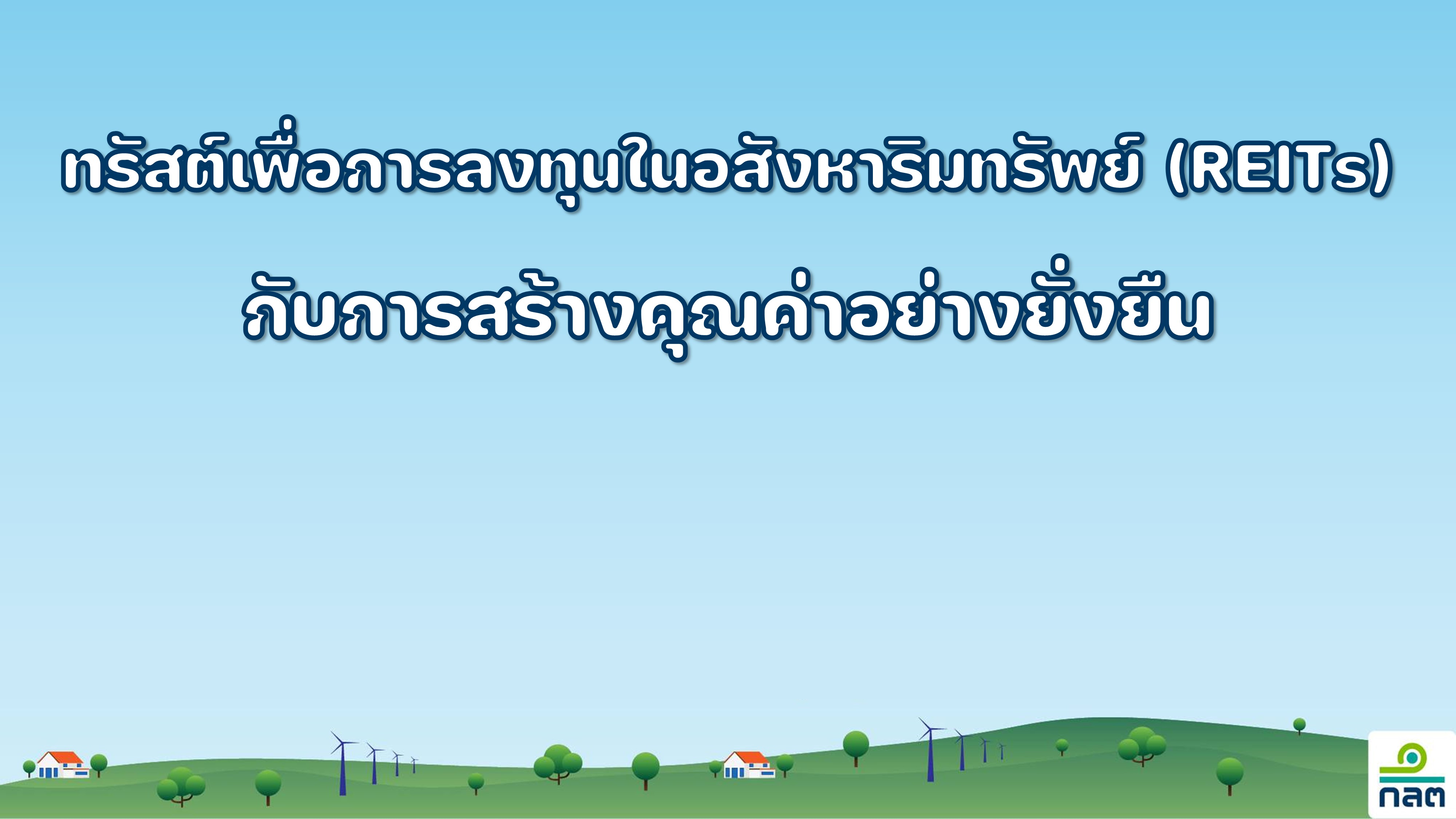 ทรัสต์เพื่อการลงทุนในอสังหาริมทรัพย์ (REITs)

กับการสร้างคุณค่าอย่างยั่งยืน

กลต