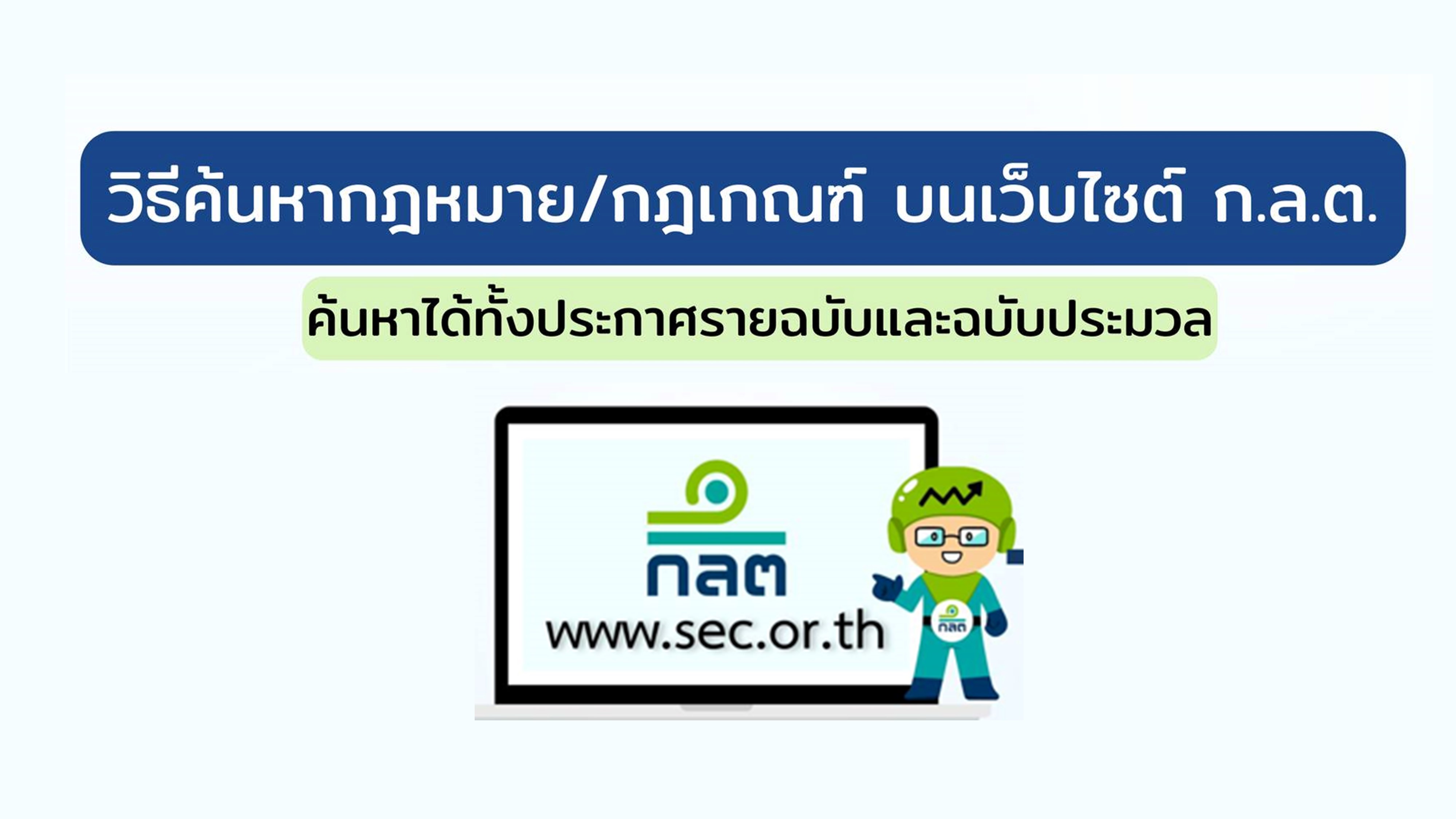 วิธีค้นหากฎหมาย/กฎเกณฑ์ บนเว็บไซต์ ก.ล.ต.

ค้นหาได้ทั้งประกาศรายฉบับและฉบับประมวล

กลต

www.sec.or.th

กลต