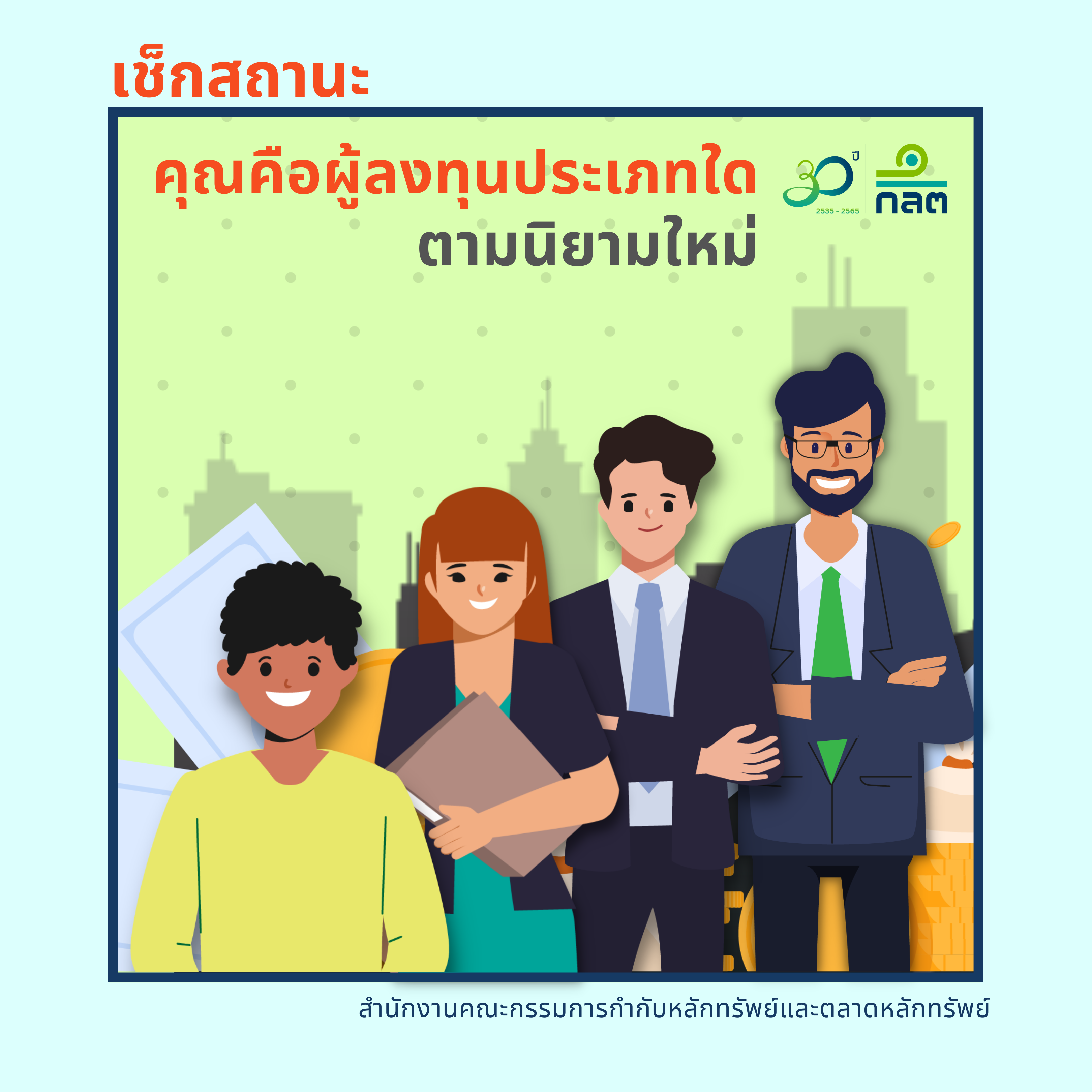 เช็กสถานะ

คุณคือผู้ลงทุนประเภทใด
ตามนิยามใหม่

30 ปี
2535 - 2565
กลต

สำนักงานคณะกรรมการกำกับหลักทรัพย์และตลาดหลักทรัพย์