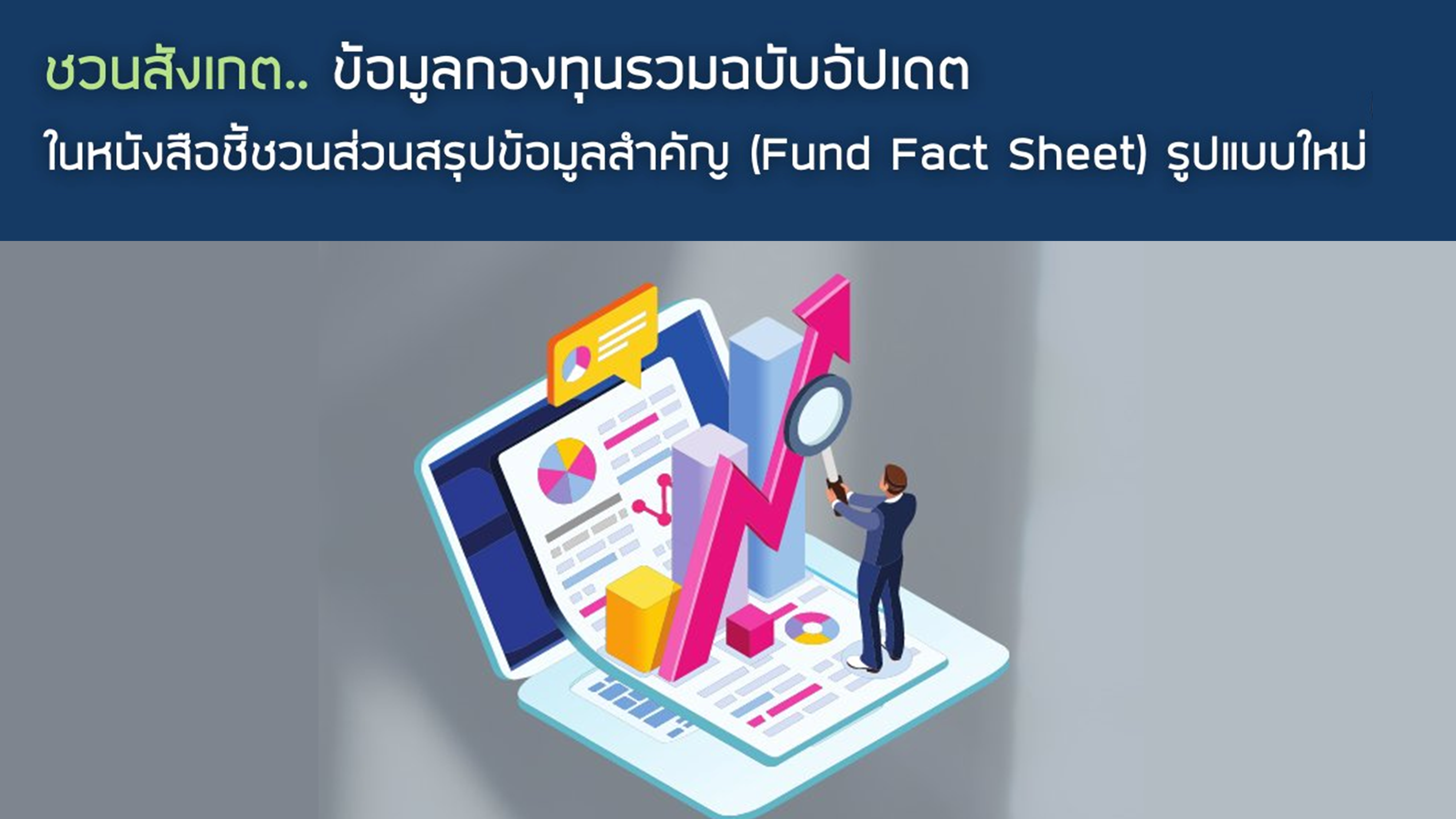 ชวนสังเกต.. ข้อมูลกองทุนรวมฉบับอัปเดต

ในหนังสือชี้ชวนส่วนสรุปข้อมูลสำคัญ (Fund Fact Sheet) รูปแบบใหม่