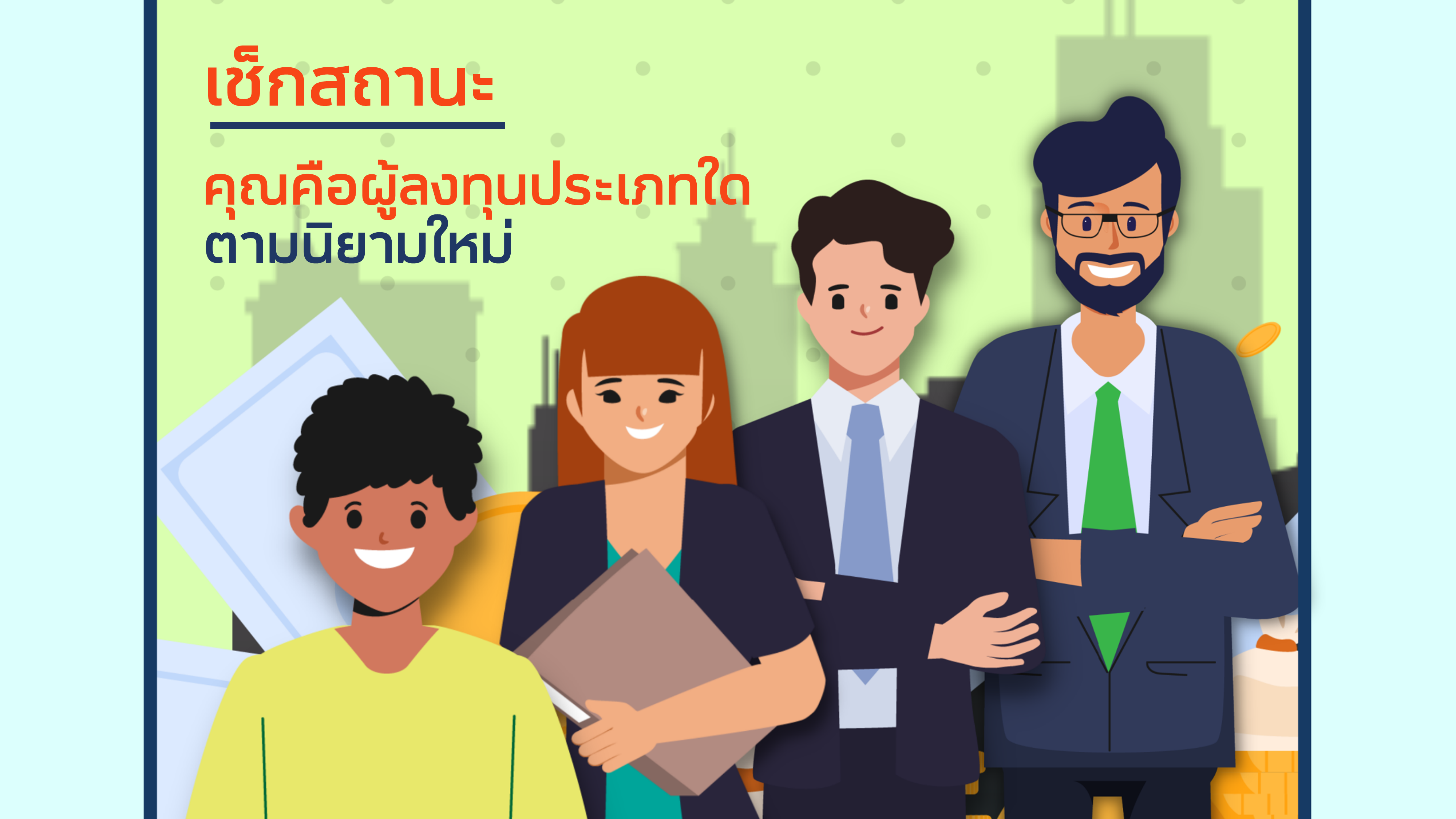 เช็กสถานะ

คุณคือผู้ลงทุนประเภทใด
ตามนิยามใหม่