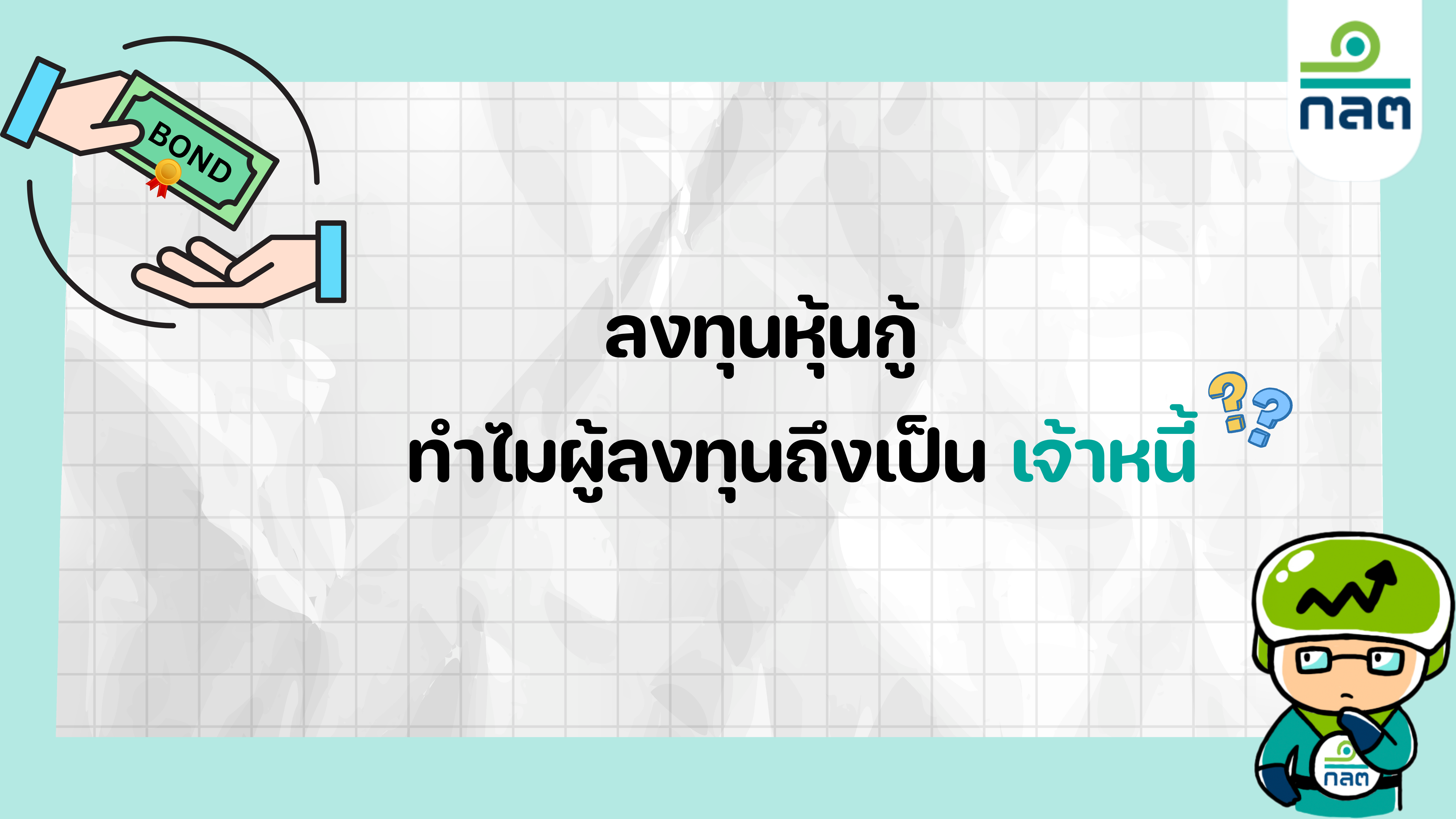 BOND

กลต

ลงทุนหุ้นกู้

ทำไมผู้ลงทุนถึงเป็น เจ้าหนี้

??

กลต