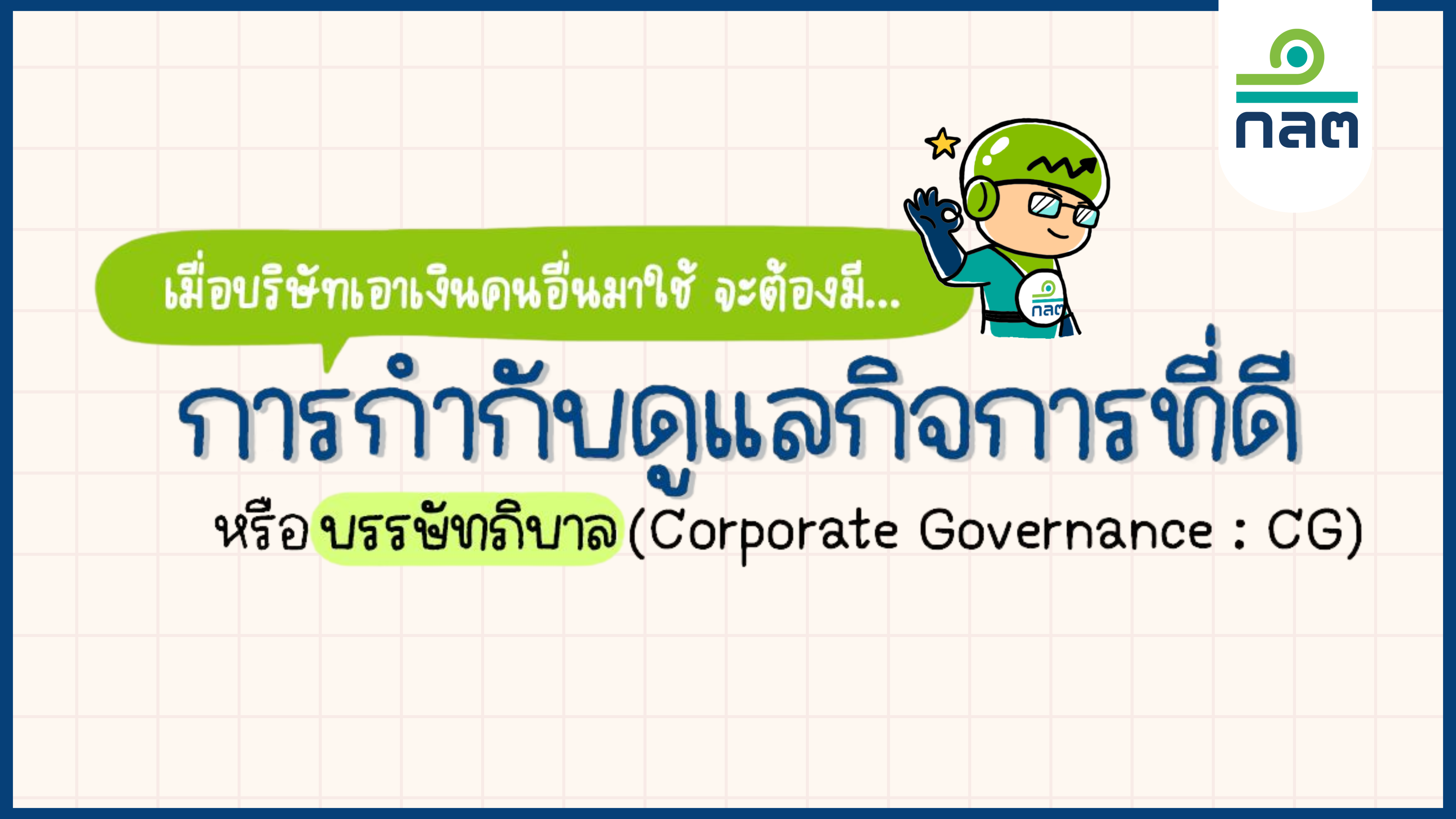 กลต

เมื่อบริษัทเอาเงินคนอื่นมาใช้ จะต้องมี...

กลต

การกำกับดูแลกิจการที่ดี

หรือ บรรษัทภิบาล (Corporate Governance : CG)