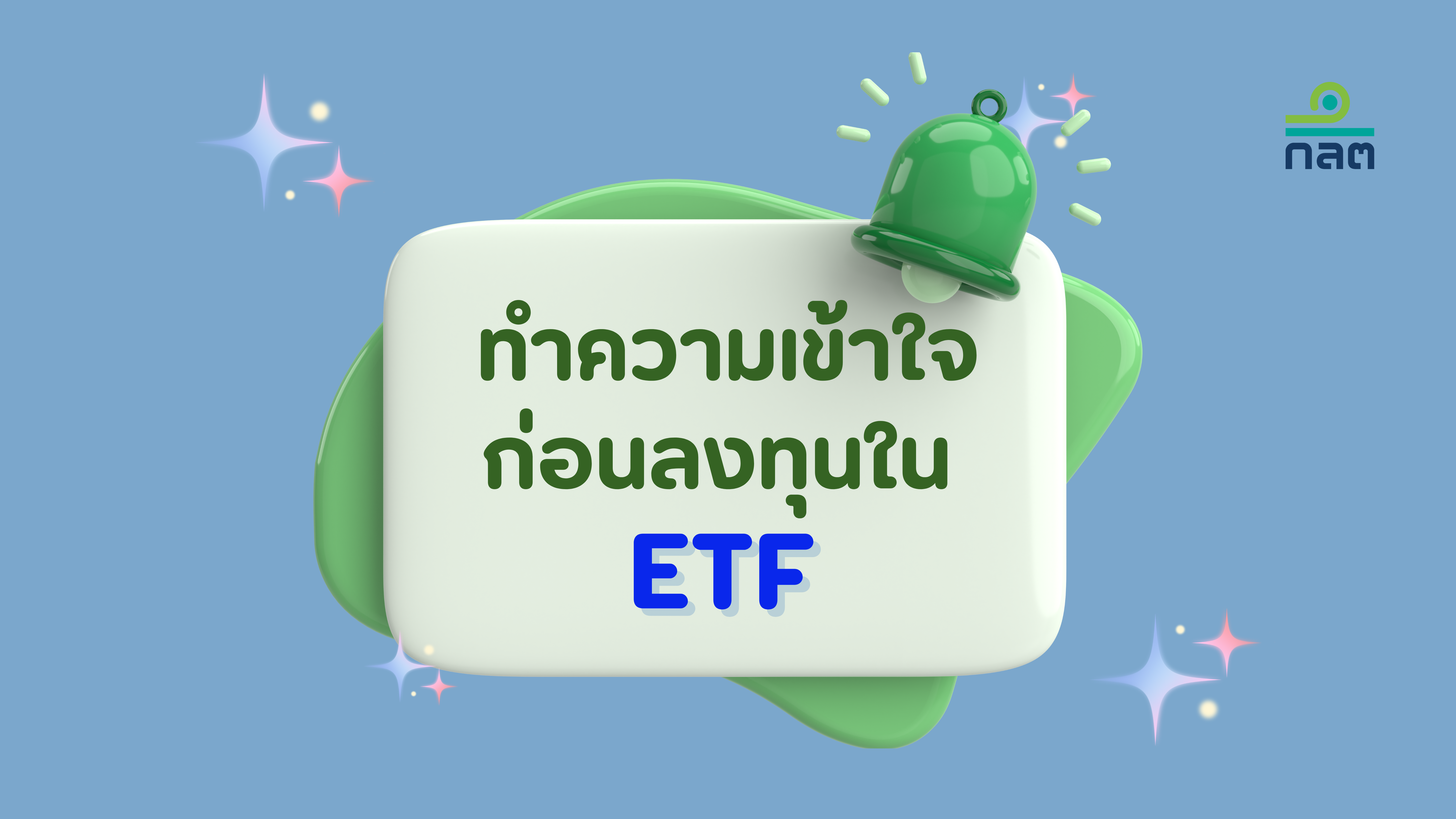 กลต

ทำความเข้าใจ
ก่อนลงทุนใน
ETF