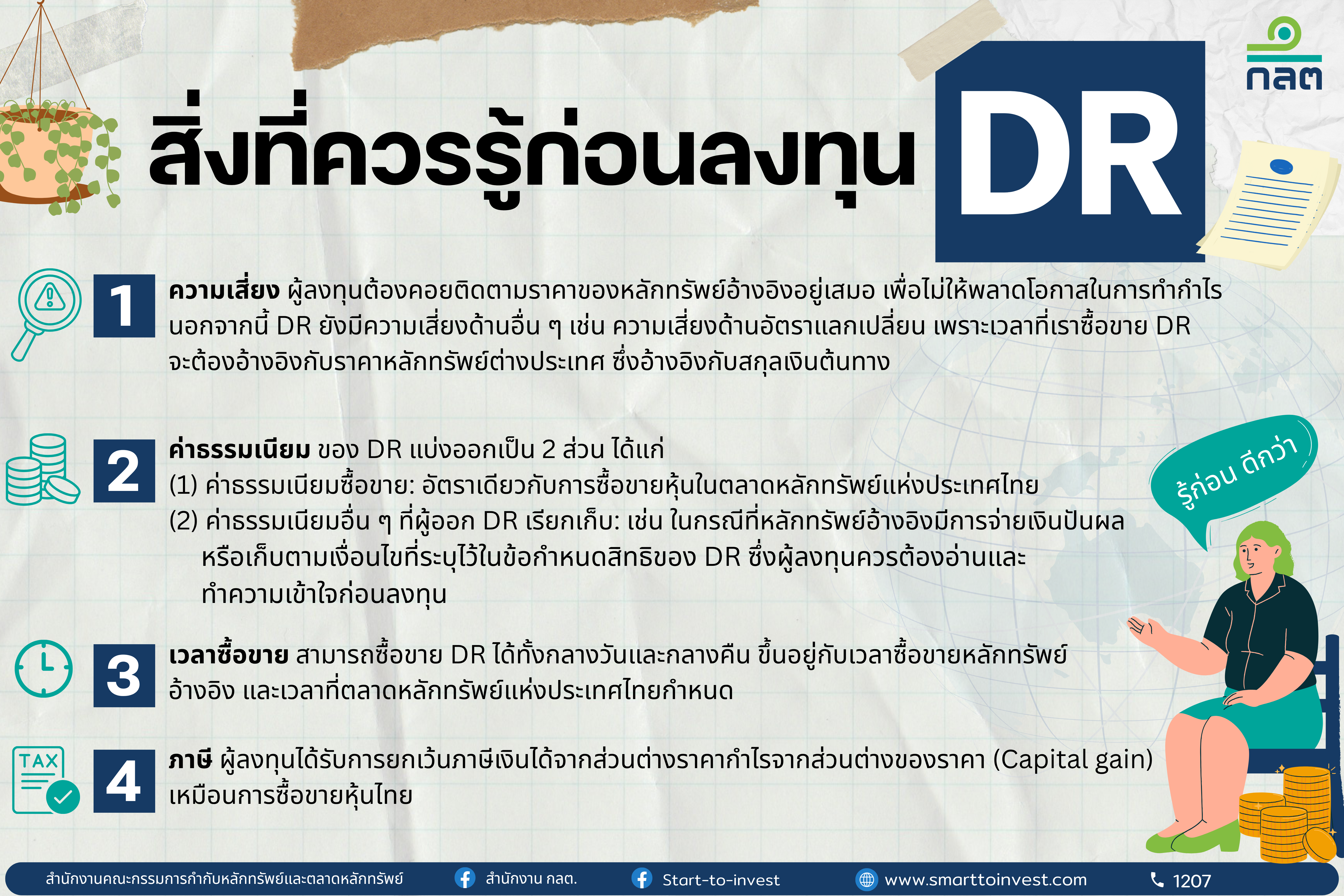 กลต

สิ่งที่ควรรู้ก่อนลงทุน DR

1 ความเสี่ยง ผู้ลงทุนต้องคอยติดตามราคาของหลักทรัพย์อ้างอิงอยู่เสมอ เพื่อไม่ให้พลาดโอกาสในการทำกำไร นอกจากนี้ DR ยังมีความเสี่ยงด้านอื่น ๆ เช่น ความเสี่ยงด้านอัตราแลกเปลี่ยน เพราะเวลาที่เราซื้อขาย DR จะต้องอ้างอิงกับราคาหลักทรัพย์ต่างประเทศ ซึ่งอ้างอิงกับสกุลเงินต้นทาง

2 ค่าธรรมเนียม ของ DR แบ่งออกเป็น 2 ส่วน ได้แก่
(1) ค่าธรรมเนียมซื้อขาย: อัตราเดียวกับการซื้อขายหุ้นในตลาดหลักทรัพย์แห่งประเทศไทย
(2) ค่าธรรมเนียมอื่น ๆ ที่ผู้ออก DR เรียกเก็บ: เช่น ในกรณีที่หลักทรัพย์อ้างอิงมีการจ่ายเงินปันผล หรือเก็บตามเงื่อนไขที่ระบุไว้ในข้อกำหนดสิทธิของ DR ซึ่งผู้ลงทุนควรต้องอ่านและทำความเข้าใจก่อนลงทุน

รู้ก่อน ดีกว่า

3 เวลาซื้อขาย สามารถซื้อขาย DR ได้ทั้งกลางวันและกลางคืน ขึ้นอยู่กับเวลาซื้อขายหลักทรัพย์อ้างอิง และเวลาที่ตลาดหลักทรัพย์แห่งประเทศไทยกำหนด

TAX

4 ภาษี ผู้ลงทุนได้รับการยกเว้นภาษีเงินได้จากส่วนต่างราคากำไรจากส่วนต่างของราคา (Capital gain) เหมือนการซื้อขายหุ้นไทย

สำนักงานคณะกรรมการกำกับหลักทรัพย์และตลาดหลักทรัพย์ สำนักงาน กลต. Start-to-invest www.smarttoinvest.com 1207