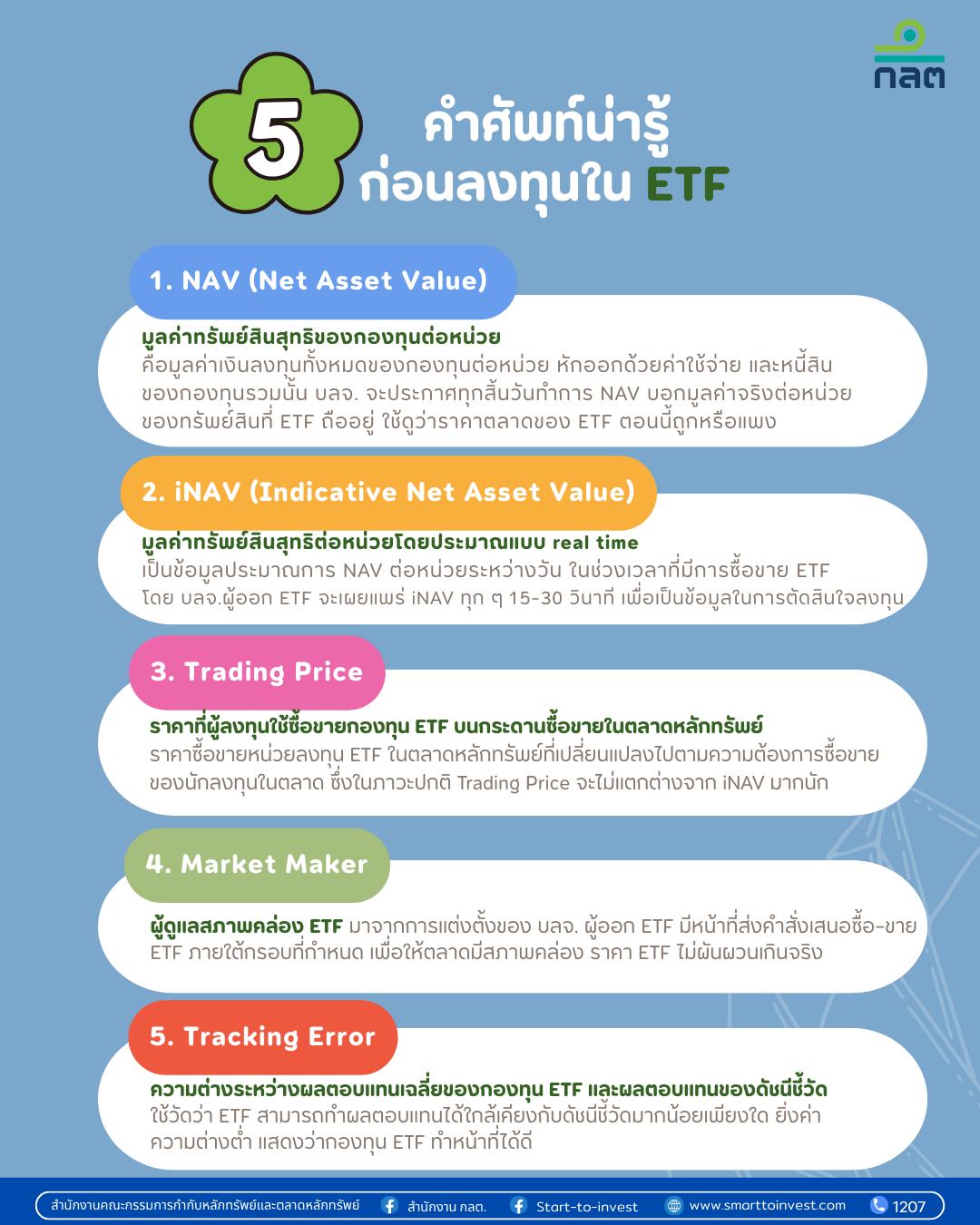 กลต

5 คำศัพท์น่ารู้ ก่อนลงทุนใน ETF

1. NAV (Net Asset Value)

มูลค่าทรัพย์สินสุทธิของกองทุนต่อหน่วย
คือมูลค่าเงินลงทุนทั้งหมดของกองทุนต่อหน่วย หักออกด้วยค่าใช้จ่าย และหนี้สินของกองทุนรวมนั้น บลจ. จะประกาศทุกสิ้นวันทำการ NAV บอกมูลค่าจริงต่อหน่วยของทรัพย์สินที่ ETF ถืออยู่ ใช้ดูว่าราคาตลาดของ ETF ตอนนี้ถูกหรือแพง

2. iNAV (Indicative Net Asset Value)

มูลค่าทรัพย์สินสุทธิต่อหน่วยโดยประมาณแบบ real time
เป็นข้อมูลประมาณการ NAV ต่อหน่วยระหว่างวัน ในช่วงเวลาที่มีการซื้อขาย ETF โดย บลจ.ผู้ออก ETF จะเผยแพร่ iNAV ทุก ๆ 15-30 วินาที เพื่อเป็นข้อมูลในการตัดสินใจลงทุน

3. Trading Price

ราคาที่ผู้ลงทุนใช้ซื้อขายกองทุน ETF บนกระดานซื้อขายในตลาดหลักทรัพย์
ราคาซื้อขายหน่วยลงทุน ETF ในตลาดหลักทรัพย์ที่เปลี่ยนแปลงไปตามความต้องการซื้อขายของนักลงทุนในตลาด ซึ่งในภาวะปกติ Trading Price จะไม่แตกต่างจาก iNAV มากนัก

4. Market Maker

ผู้ดูแลสภาพคล่อง ETF มาจากการแต่งตั้งของ บลจ. ผู้ออก ETF มีหน้าที่ส่งคำสั่งเสนอซื้อ-ขาย ETF ภายใต้กรอบที่กำหนด เพื่อให้ตลาดมีสภาพคล่อง ราคา ETF ไม่ผันผวนเกินจริง

5. Tracking Error

ความต่างระหว่างผลตอบแทนเฉลี่ยของกองทุน ETF และผลตอบแทนของดัชนีชี้วัด
ใช้วัดว่า ETF สามารถทำผลตอบแทนได้ใกล้เคียงกับดัชนีชี้วัดมากน้อยเพียงใด ยิ่งค่าความต่างต่ำ แสดงว่ากองทุน ETF ทำหน้าที่ได้ดี

สำนักงานคณะกรรมการกำกับหลักทรัพย์และตลาดหลักทรัพย์ สำนักงาน กลต. Start-to-invest www.smarttoinvest.com 1207