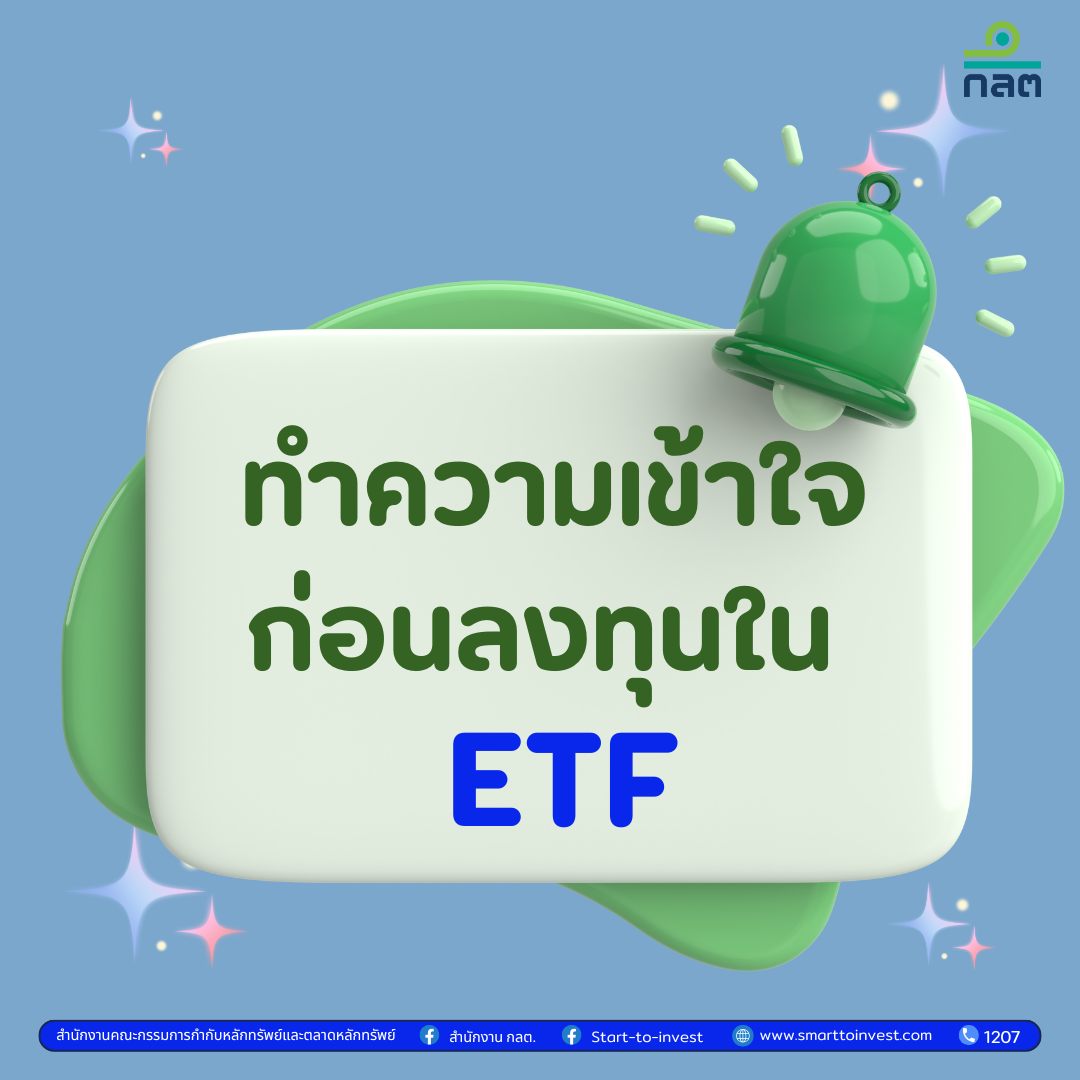 กลต

ทำความเข้าใจ
ก่อนลงทุนใน
ETF

สำนักงานคณะกรรมการกำกับหลักทรัพย์และตลาดหลักทรัพย์ สำนักงาน กลต. Start-to-invest www.smarttoinvest.com 1207