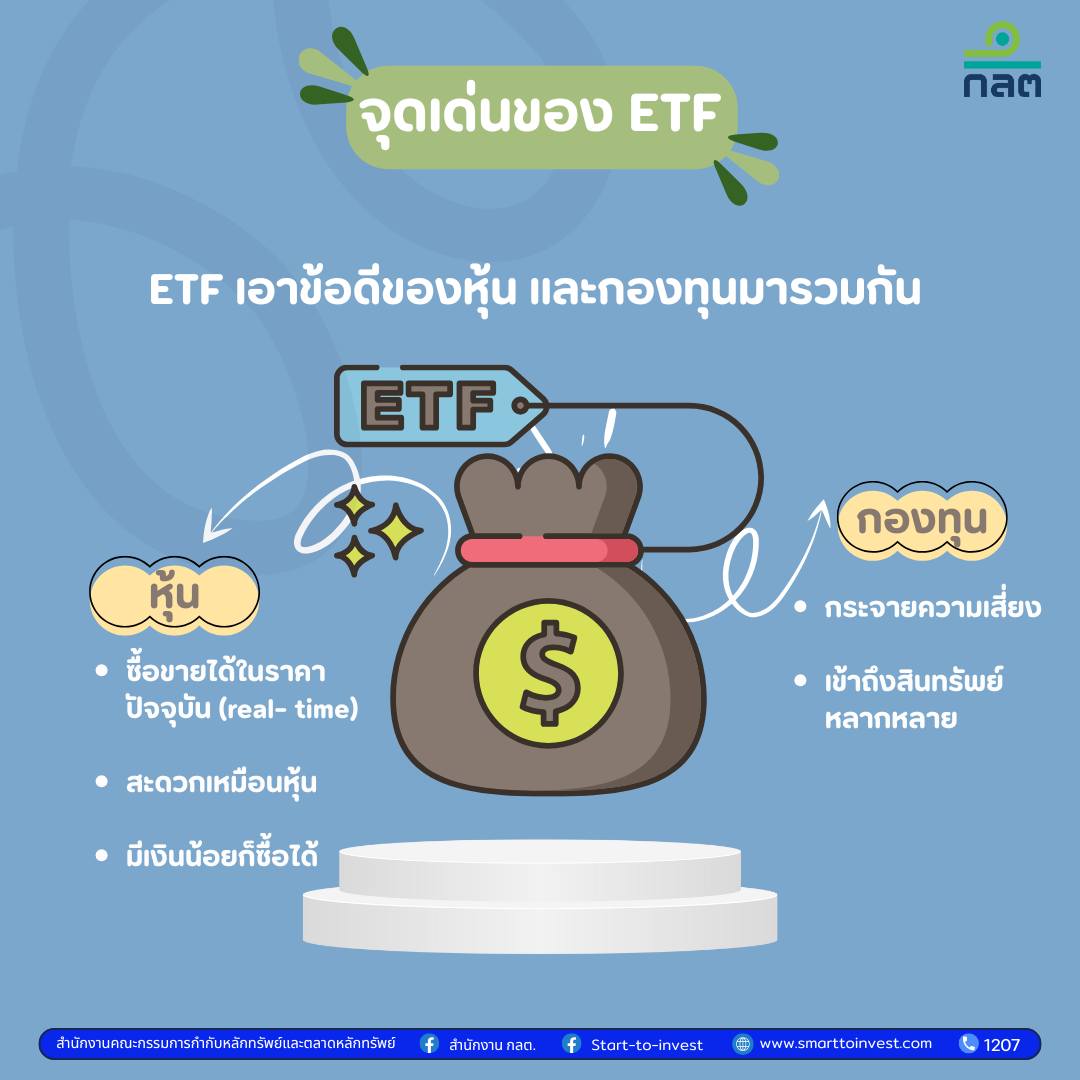 กลต

จุดเด่นของ ETF

ETF เอาข้อดีของหุ้น และกองทุนมารวมกัน

ETF

$

หุ้น

• ซื้อขายได้ในราคาปัจจุบัน (real- time)

• สะดวกเหมือนหุ้น

• มีเงินน้อยก็ซื้อได้

กองทุน

• กระจายความเสี่ยง

• เข้าถึงสินทรัพย์หลากหลาย

สำนักงานคณะกรรมการกำกับหลักทรัพย์และตลาดหลักทรัพย์ สำนักงาน กลต. Start-to-invest www.smarttoinvest.com 1207